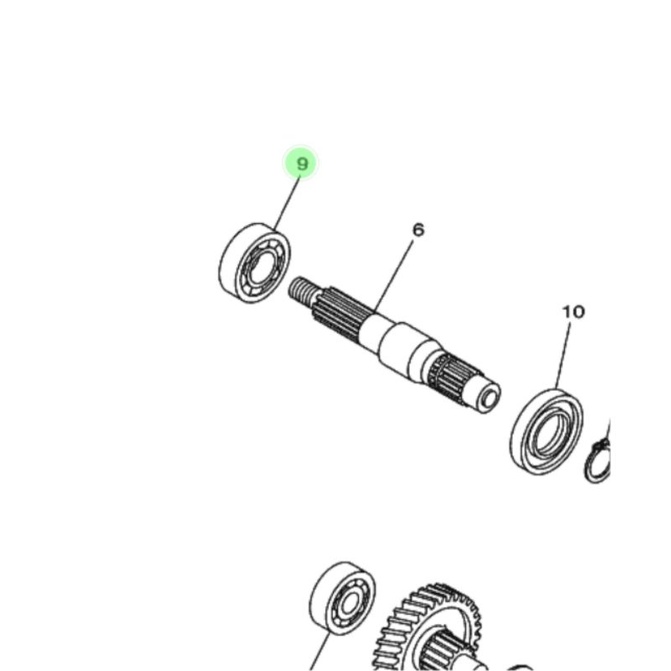 9
6
10