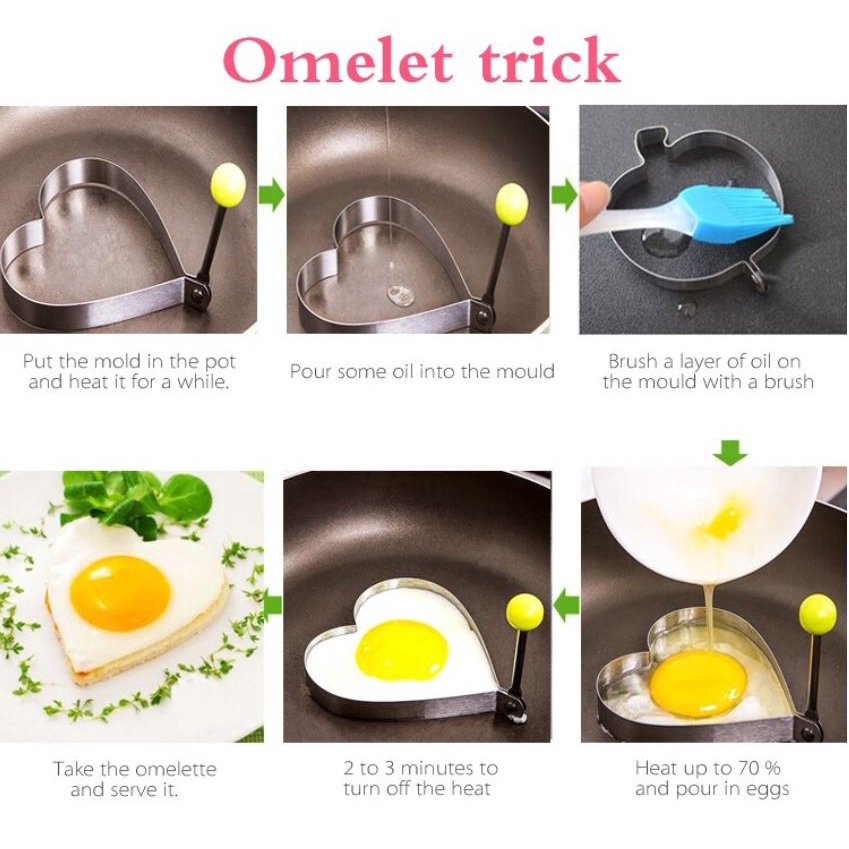 Omelet trick

Put the mold in the pot and heat it for a while.

Pour some oil into the mould

Brush a layer of oil on the mould with a brush

Heat up to 70 % and pour in eggs

2 to 3 minutes to turn off the heat

Take the omelette and serve it.