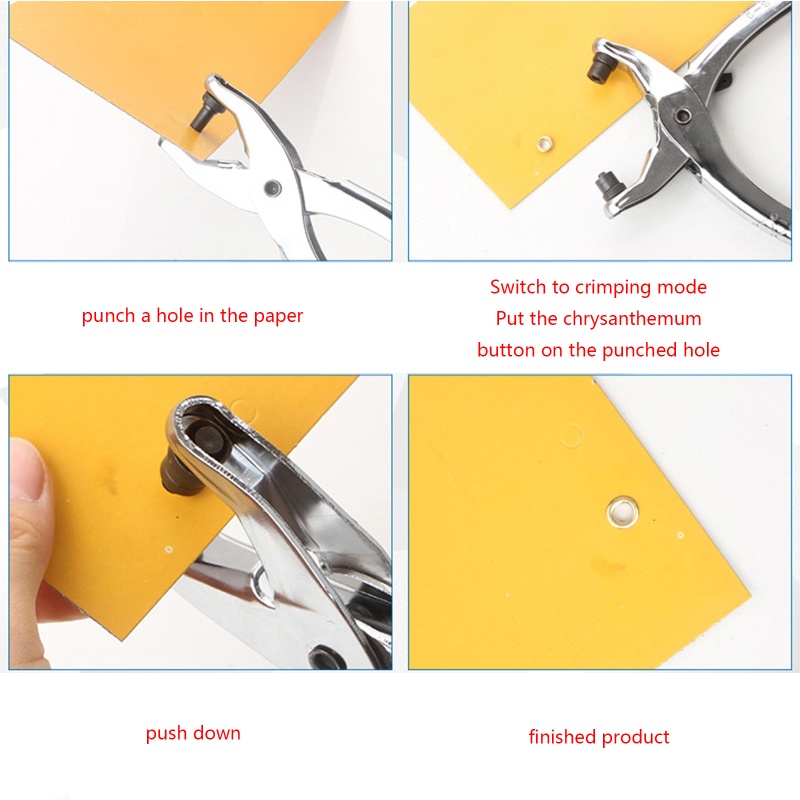 punch a hole in the paper

Switch to crimping mode
Put the chrysanthemum
button on the punched hole

push down

finished product