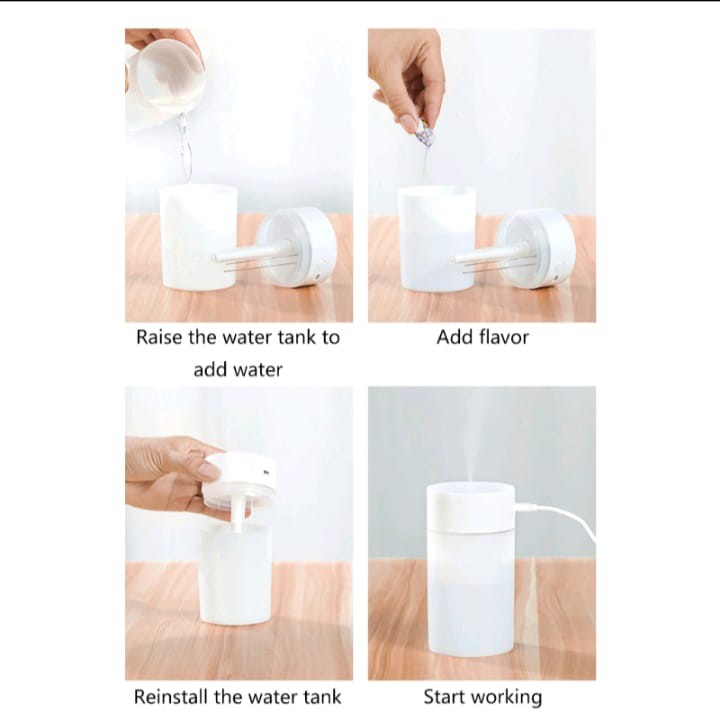 Raise the water tank to add water

Add flavor

Reinstall the water tank

Start working