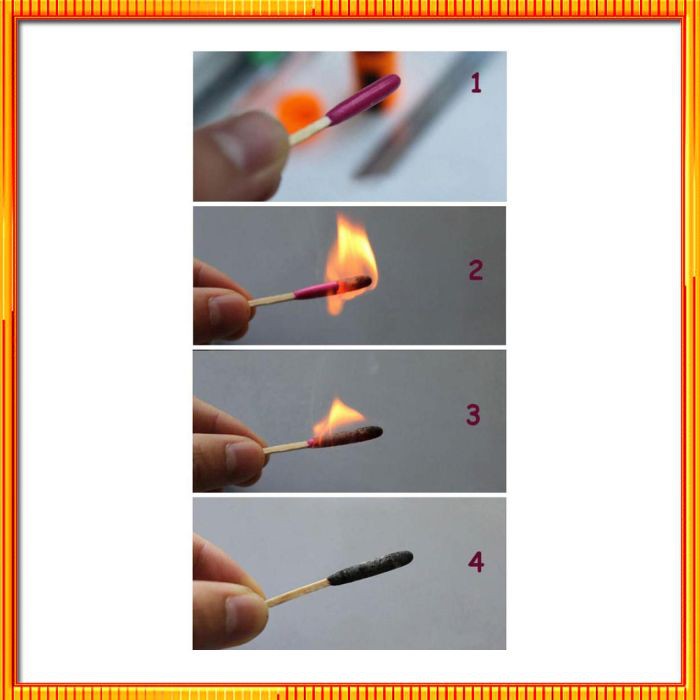 1

2

3

4