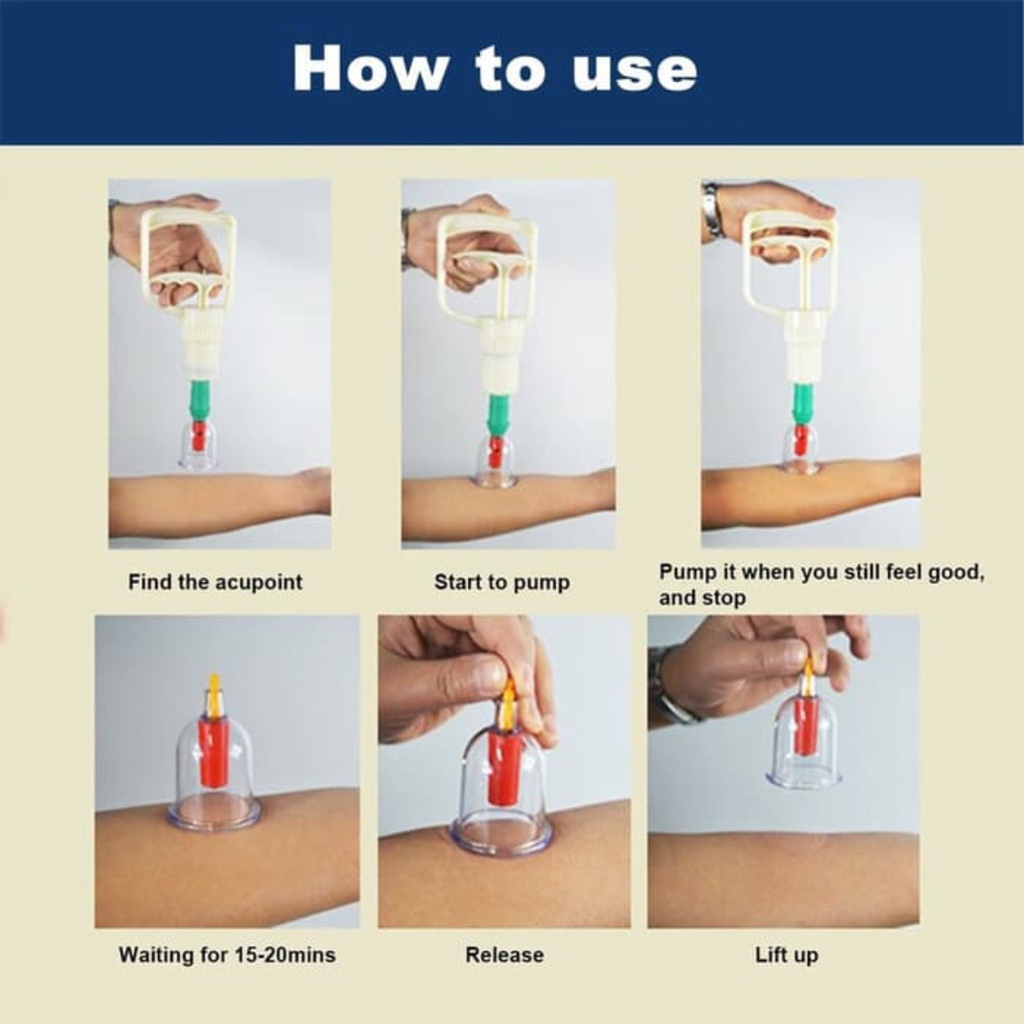 How to use

Find the acupoint

Start to pump

Pump it when you still feel good, and stop

Waiting for 15-20mins

Release

Lift up