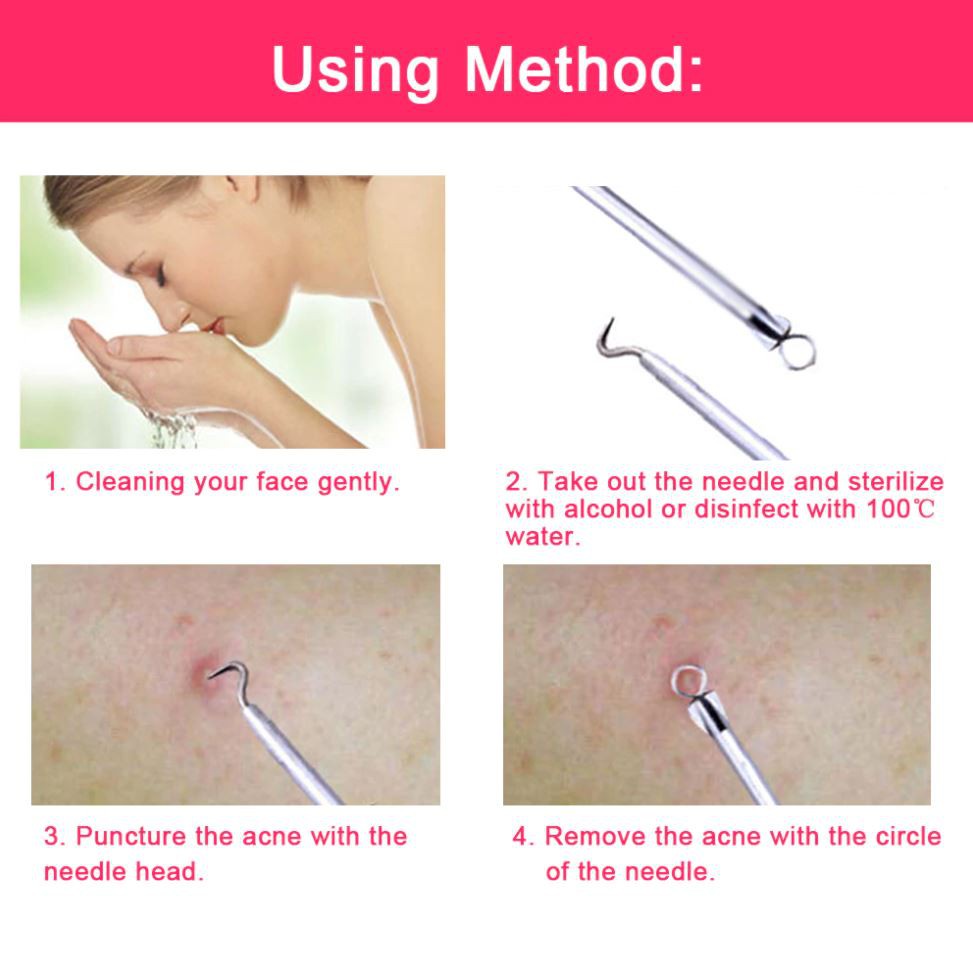 Using Method:

1. Cleaning your face gently.

2. Take out the needle and sterilize with alcohol or disinfect with 100℃ water.

3. Puncture the acne with the needle head.

4. Remove the acne with the circle of the needle.