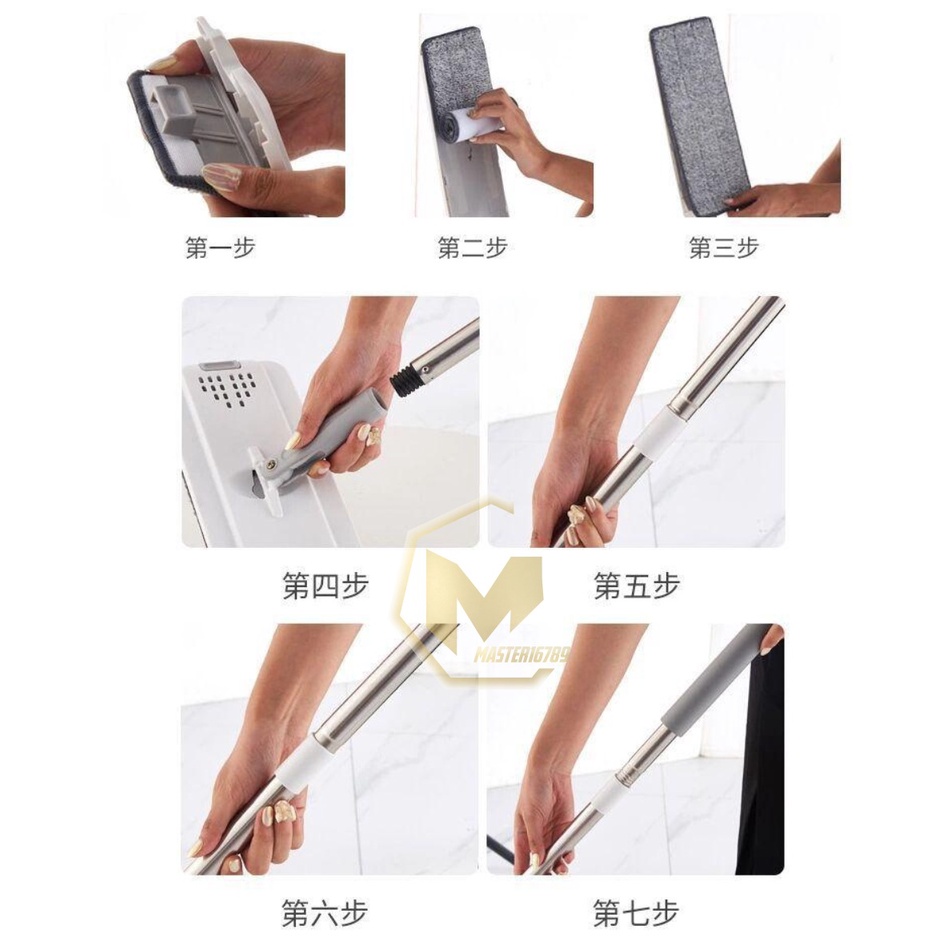 第一步

第二步

第三步

第四步

第五步

MASTER16789

第六步

第七步