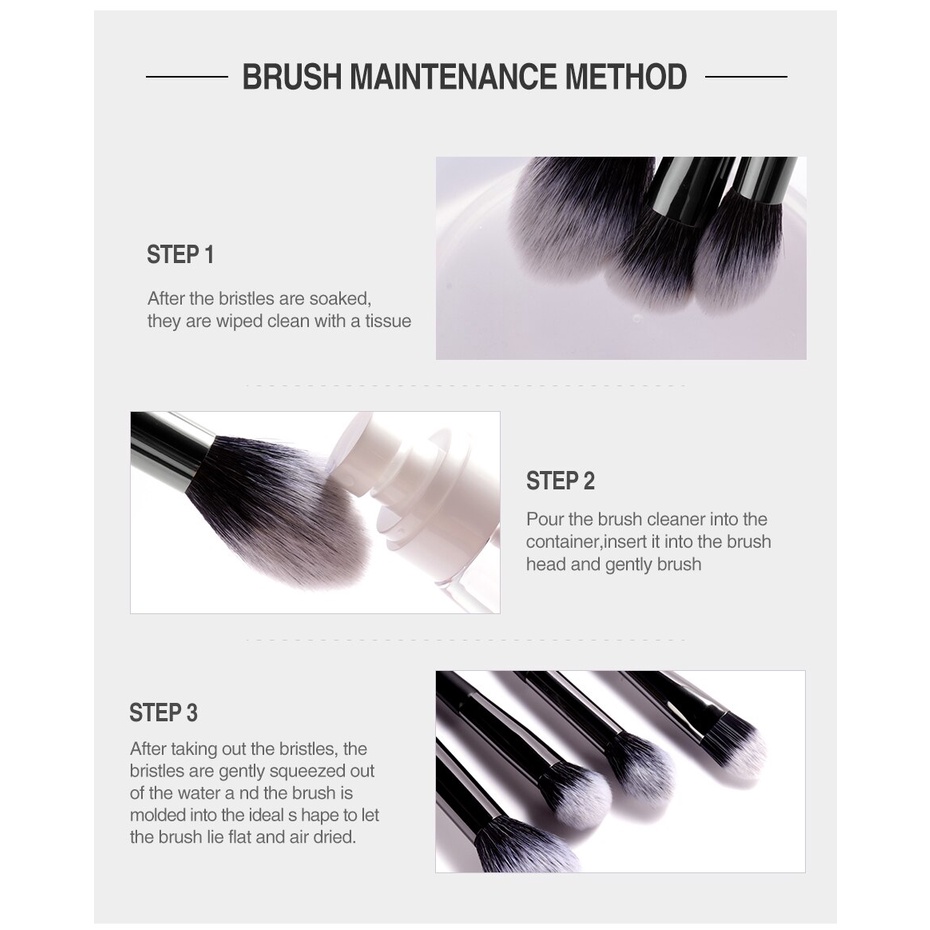 BRUSH MAINTENANCE METHOD

STEP 1

After the bristles are soaked, they are wiped clean with a tissue

STEP 2

Pour the brush cleaner into the container,insert it into the brush head and gently brush

STEP 3

After taking out the bristles, the bristles are gently squeezed out of the water a nd the brush is molded into the ideal s hape to let the brush lie flat and air dried.