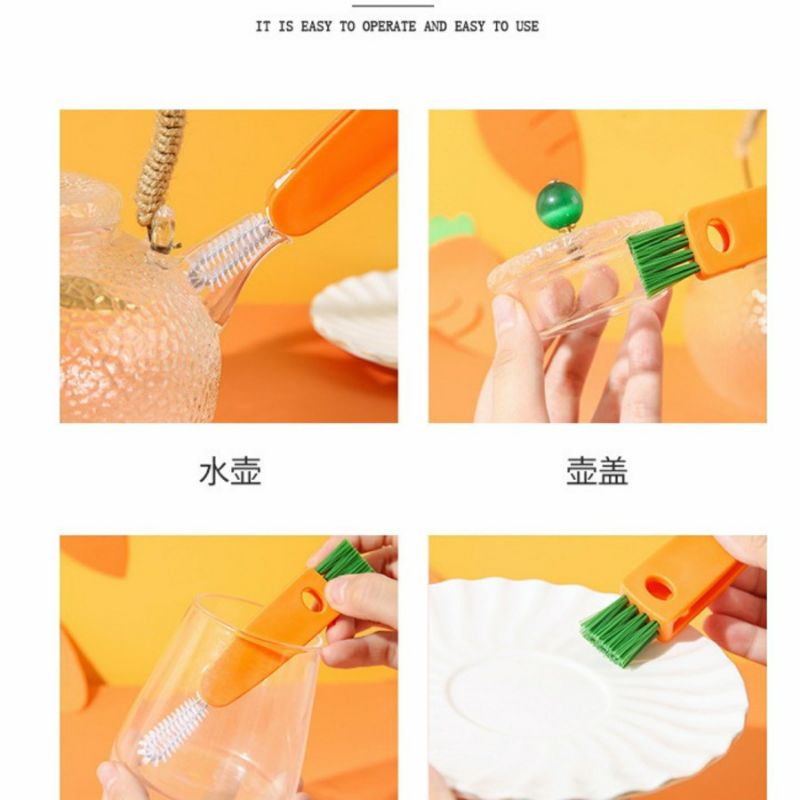 IT IS EASY TO OPERATE AND EASY TO USE

水壶

壶盖