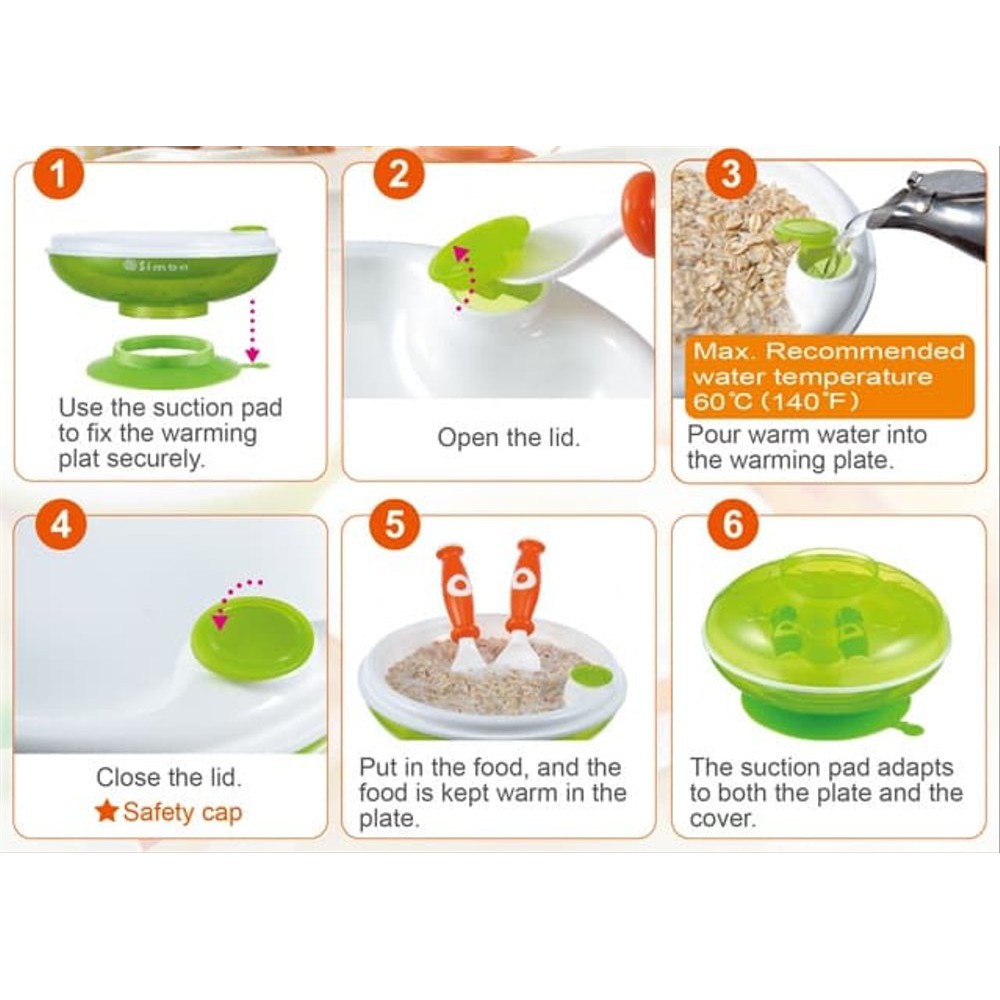 1

Simba

Use the suction pad to fix the warming plat securely.

2

Open the lid.

3

Max. Recommended water temperature 60°C (140°F)

Pour warm water into the warming plate.

4

Close the lid.

★ Safety cap

5

Put in the food, and the food is kept warm in the plate.

6

The suction pad adapts to both the plate and the cover.