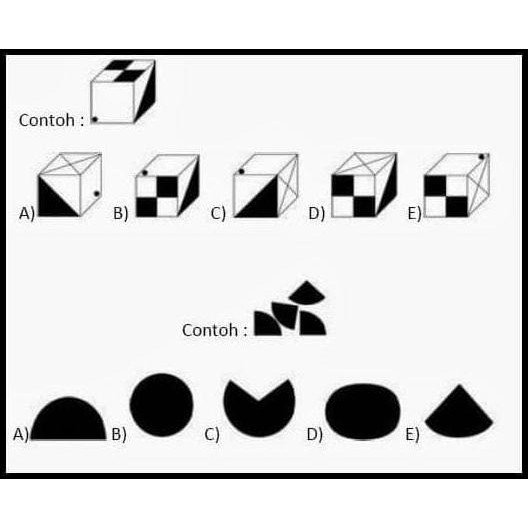 Contoh :

A) B) C) D) E)

Contoh :

A) B) C) D) E)