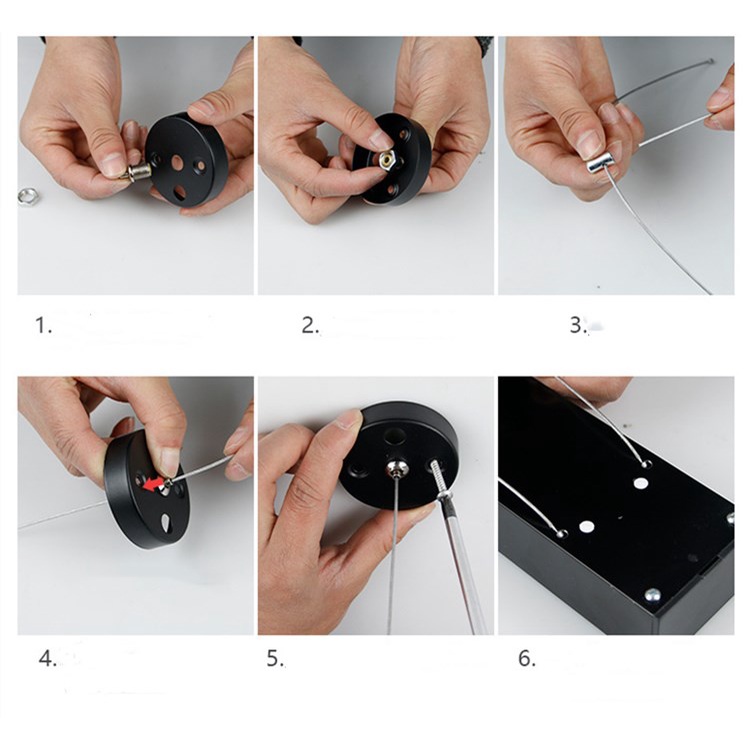 1.

2.

3.

4.

5.

6.