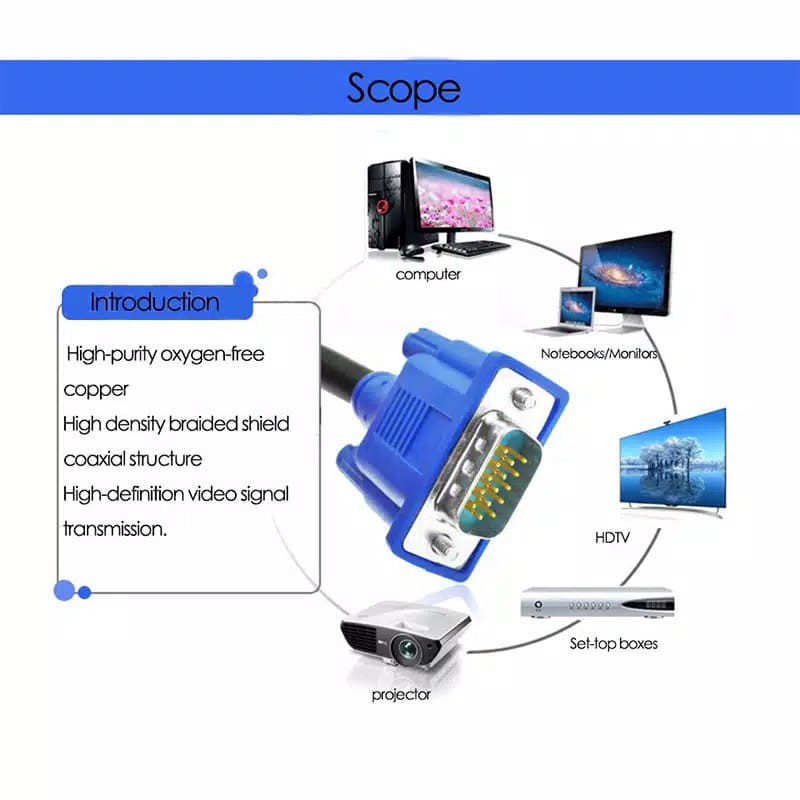 Scope

Introduction

High-purity oxygen-free copper
High density braided shield coaxial structure
High-definition video signal transmission.

computer

Notebooks/Monitors

HDTV

Set-top boxes

projector