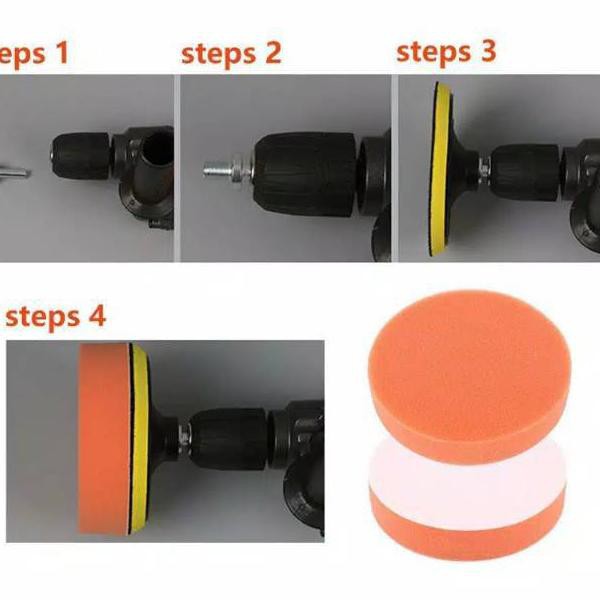 eps 1

steps 2

steps 3

steps 4