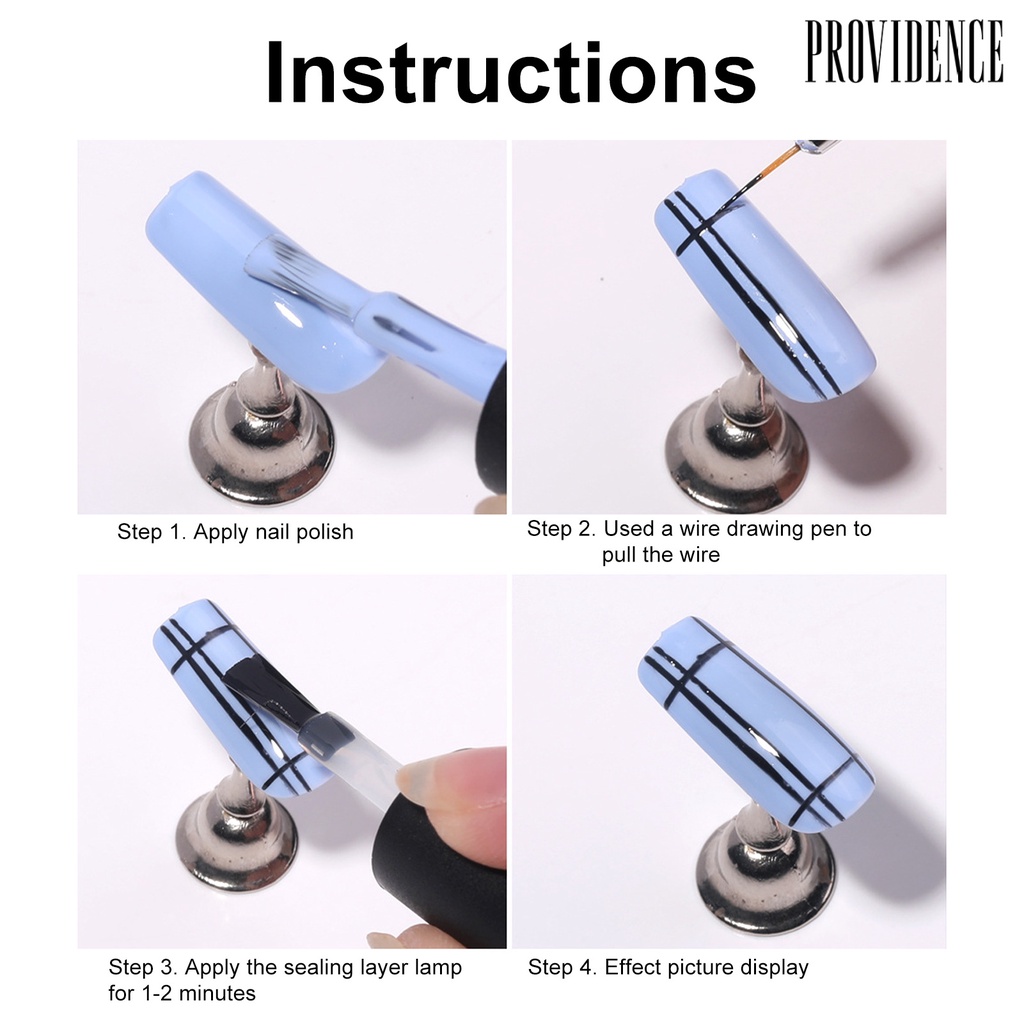 Instructions

PROVIDENCE

Step 1. Apply nail polish

Step 2. Used a wire drawing pen to pull the wire

Step 3. Apply the sealing layer lamp for 1-2 minutes

Step 4. Effect picture display