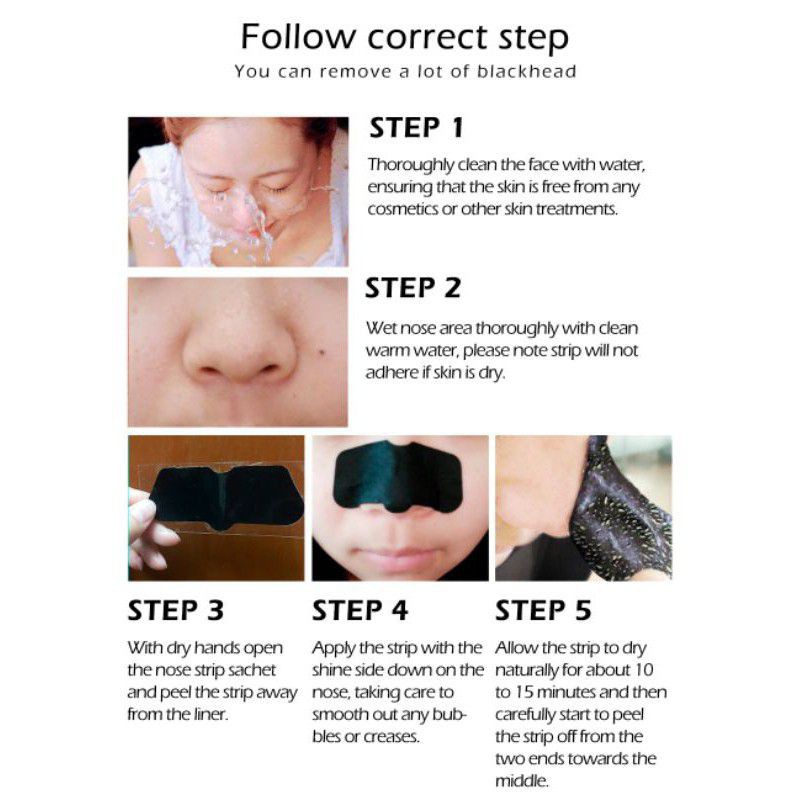 Follow correct step
You can remove a lot of blackhead

STEP 1
Thoroughly clean the face with water, ensuring that the skin is free from any cosmetics or other skin treatments.

STEP 2
Wet nose area thoroughly with clean warm water, please note strip will not adhere if skin is dry.

STEP 3
With dry hands open the nose strip sachet and peel the strip away from the liner.

STEP 4
Apply the strip with the shine side down on the nose, taking care to smooth out any bubbles or creases.

STEP 5
Allow the strip to dry naturally for about 10 to 15 minutes and then carefully start to peel the strip off from the two ends towards the middle.