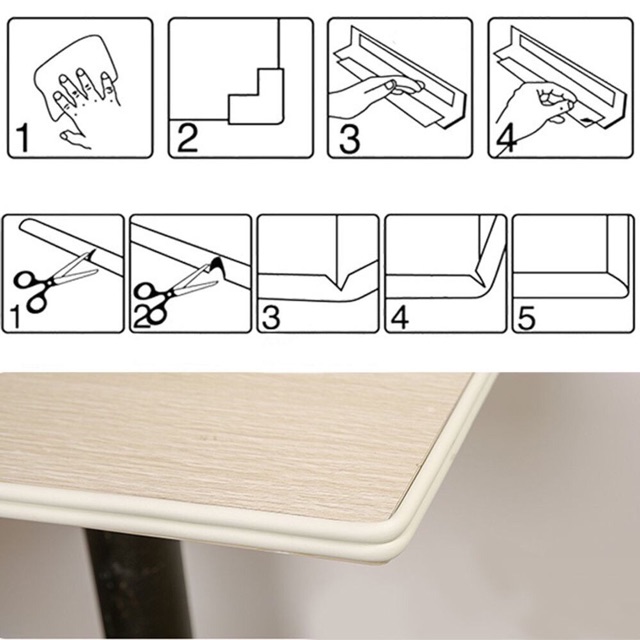 1

2

3

4

1

2

3

4

5