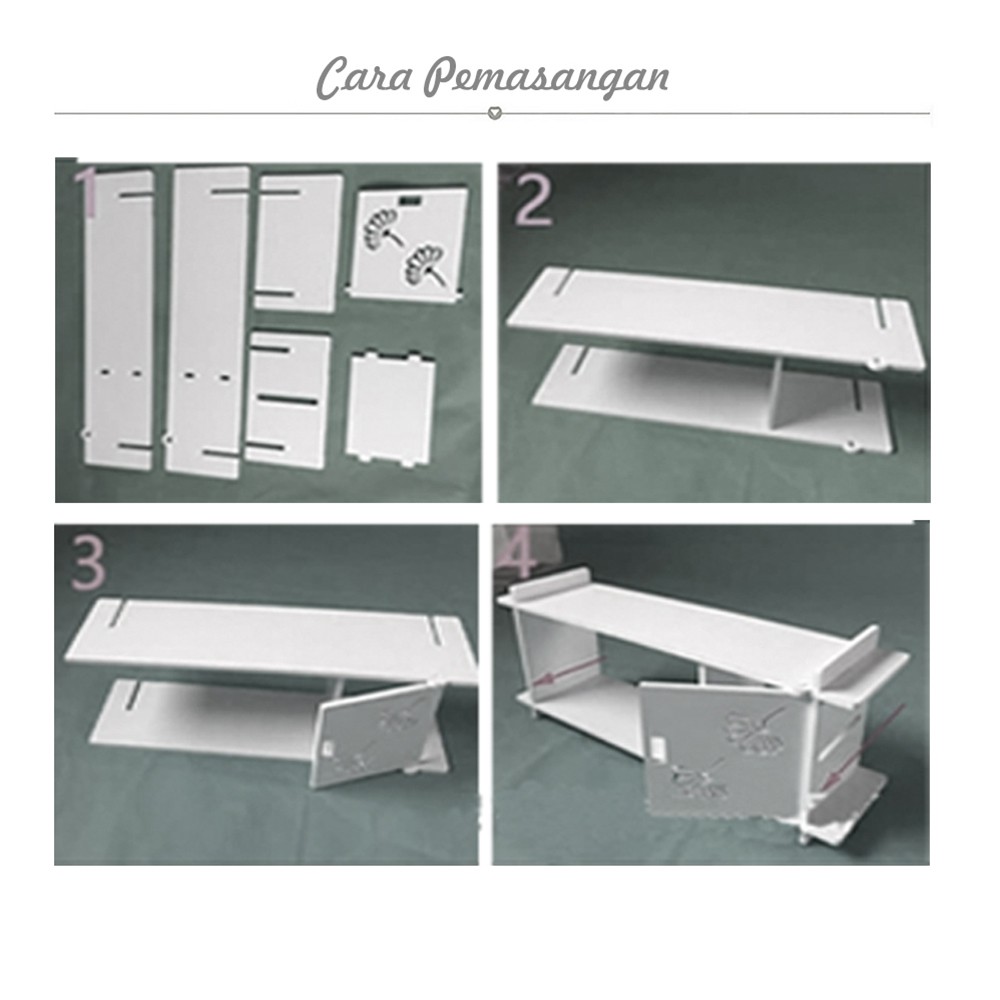 Cara Pemasangan

1

2

3

4