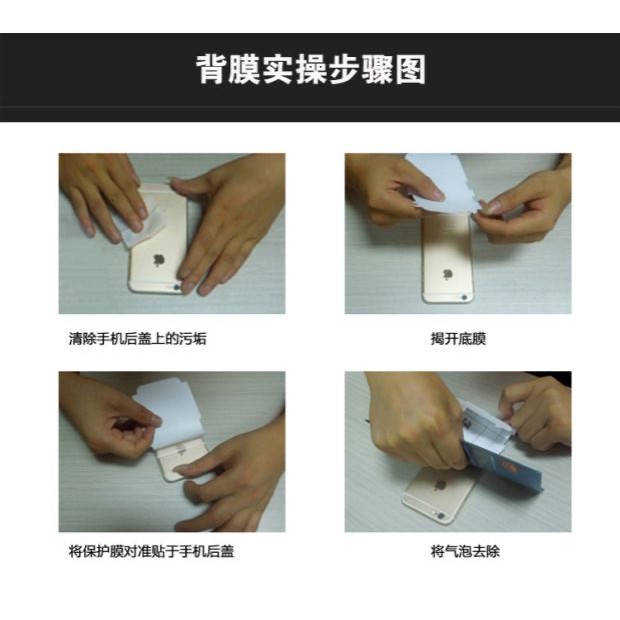 背膜实操步骤图

清除手机后盖上的污垢

揭开底膜

将保护膜对准贴于手机后盖

将气泡去除