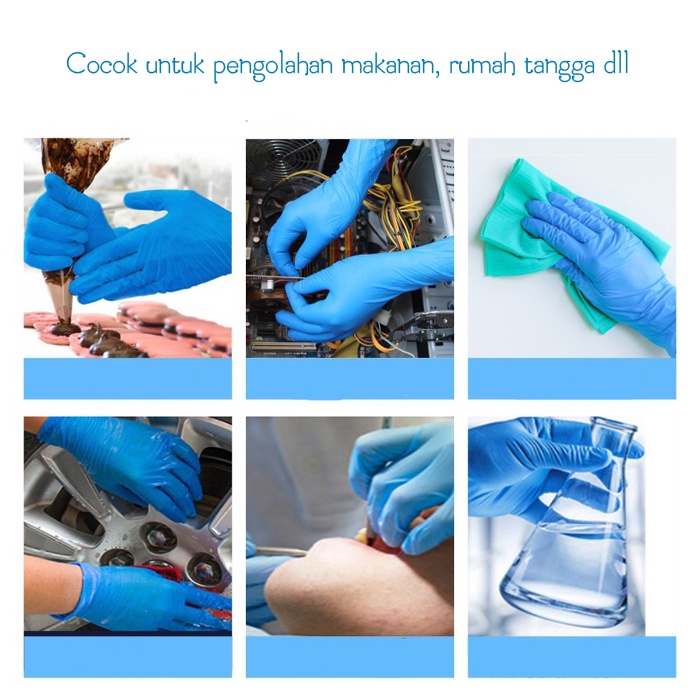 Cocok untuk pengolahan makanan, rumah tangga dll