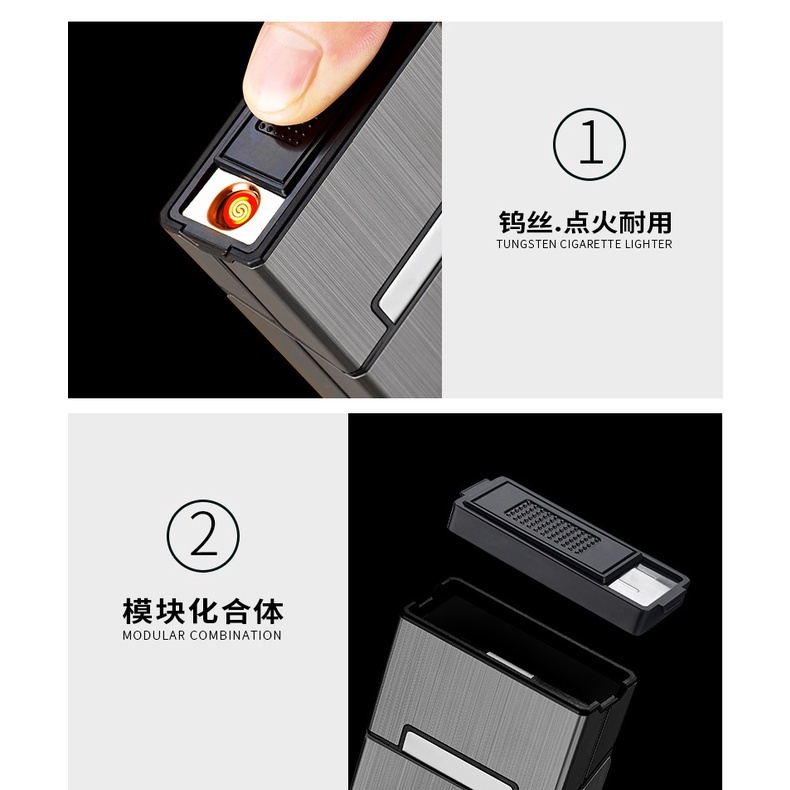 ①

钨丝.点火耐用
TUNGSTEN CIGARETTE LIGHTER

②

模块化合体
MODULAR COMBINATION