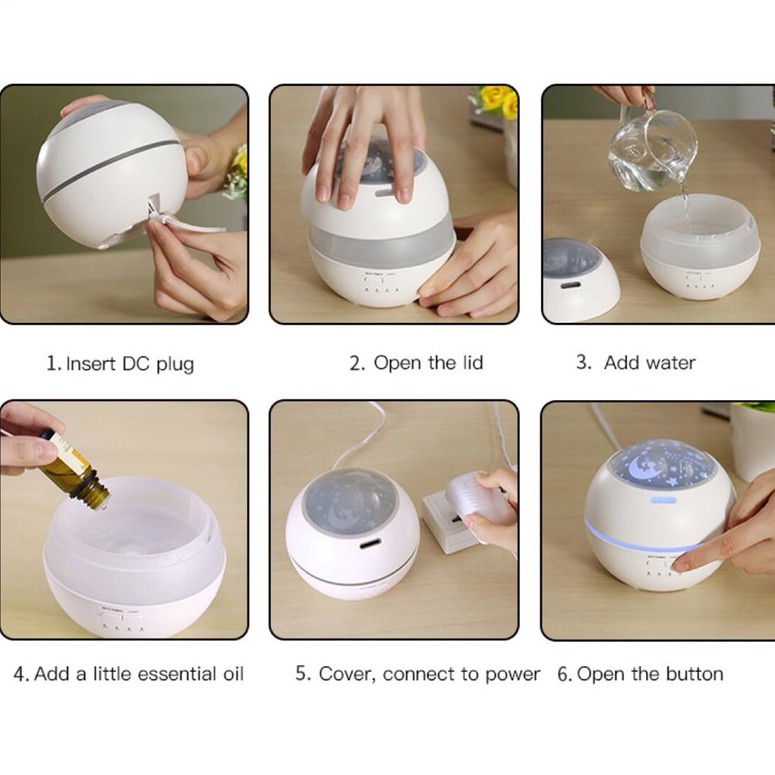 1. Insert DC plug

2. Open the lid

3. Add water

4. Add a little essential oil

5. Cover, connect to power

6. Open the button