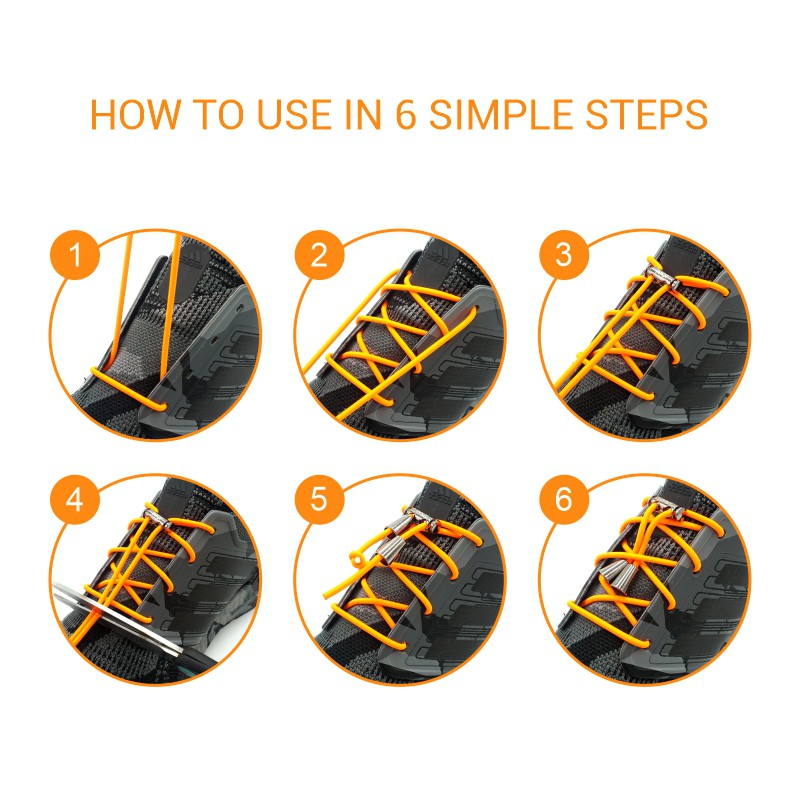 HOW TO USE IN 6 SIMPLE STEPS

1

2

3

4

5

6