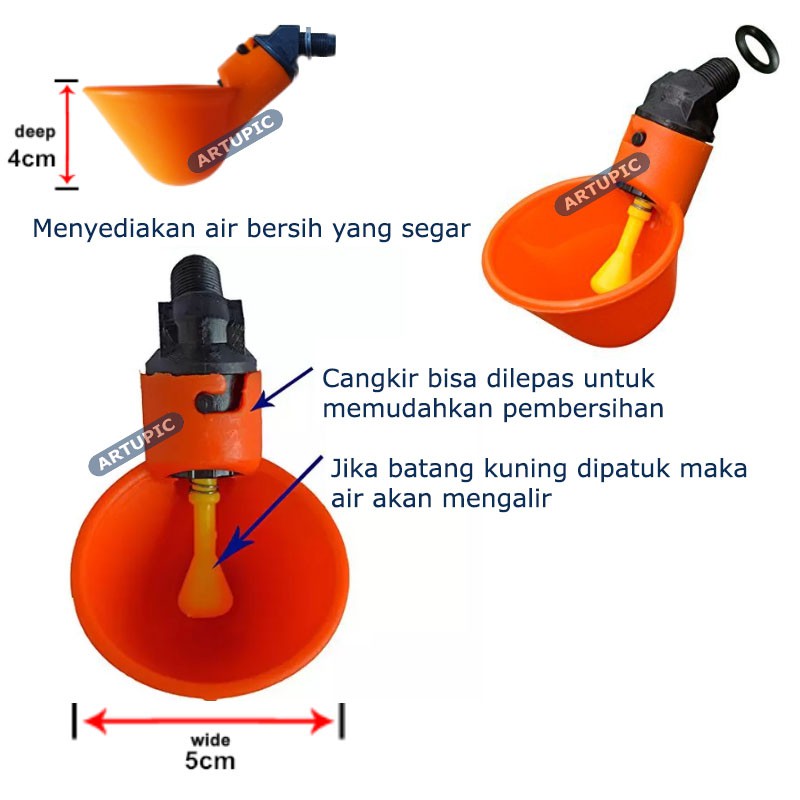 deep
4cm

ARTUPIC

ARTUPIC

Menyediakan air bersih yang segar

Cangkir bisa dilepas untuk memudahkan pembersihan

ARTUPIC

Jika batang kuning dipatuk maka air akan mengalir

wide
5cm