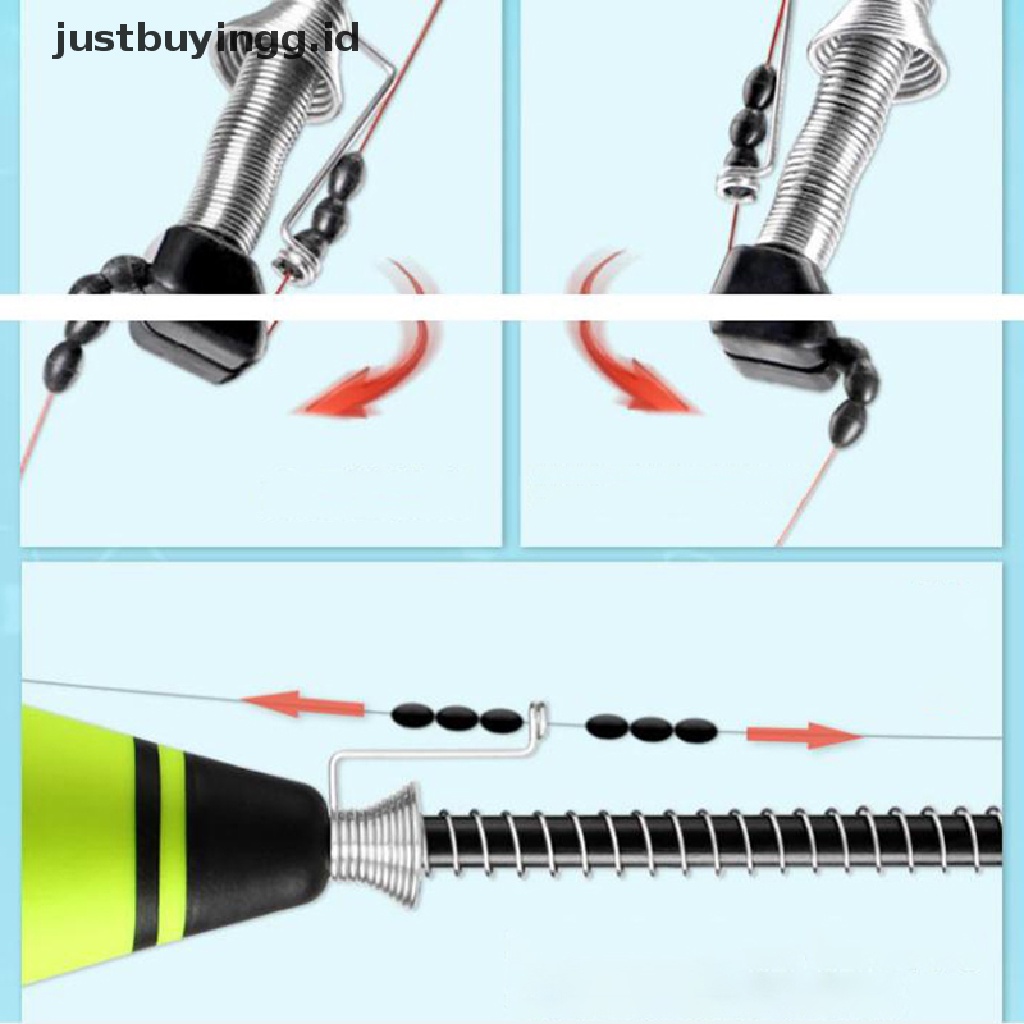 justbuyingg.id