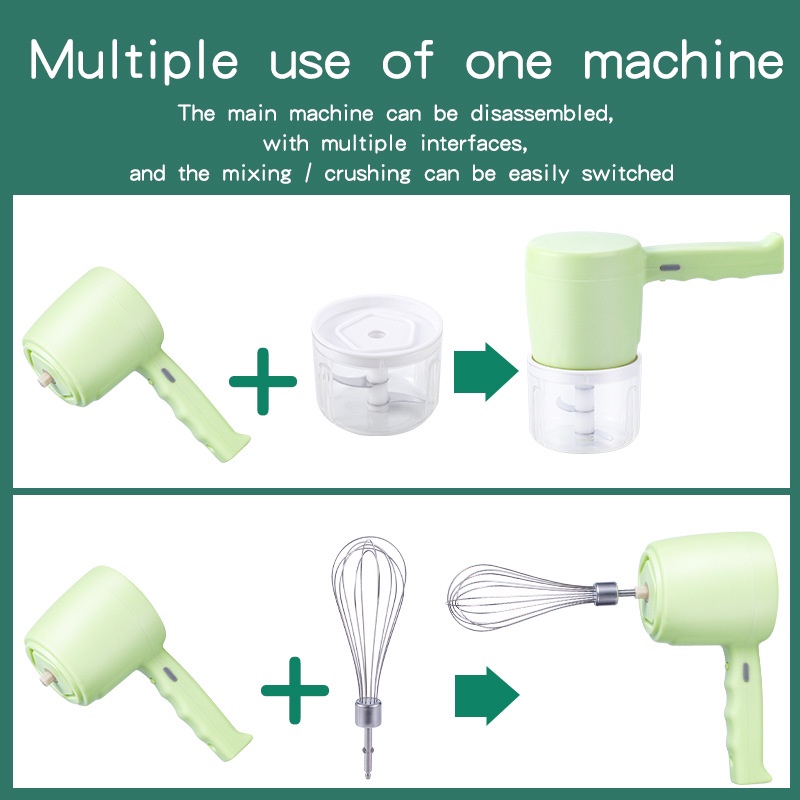 Multiple use of one machine

The main machine can be disassembled, with multiple interfaces, and the mixing / crushing can be easily switched