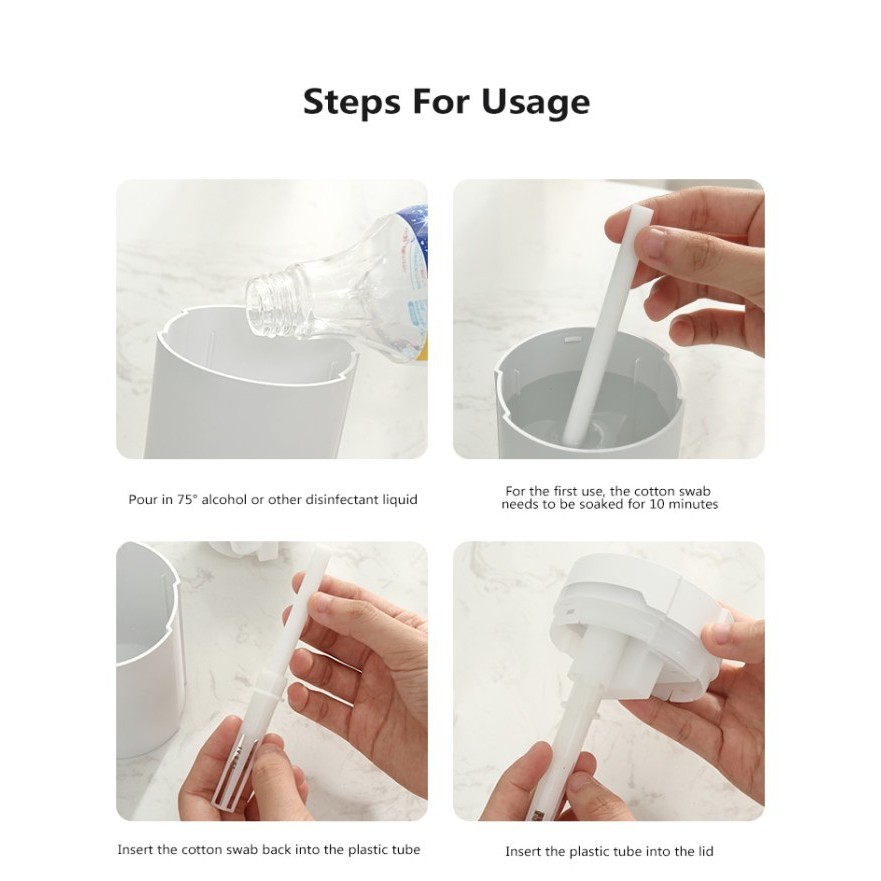 Steps For Usage

Pour in 75° alcohol or other disinfectant liquid

For the first use, the cotton swab needs to be soaked for 10 minutes

Insert the cotton swab back into the plastic tube

Insert the plastic tube into the lid