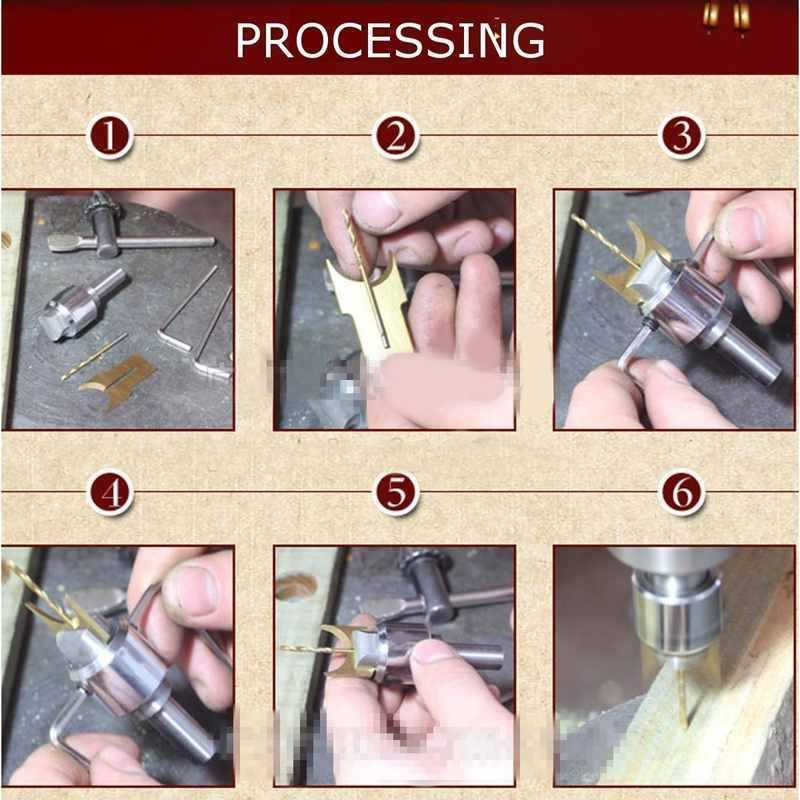 PROCESSING

1

2

3

4

5

6