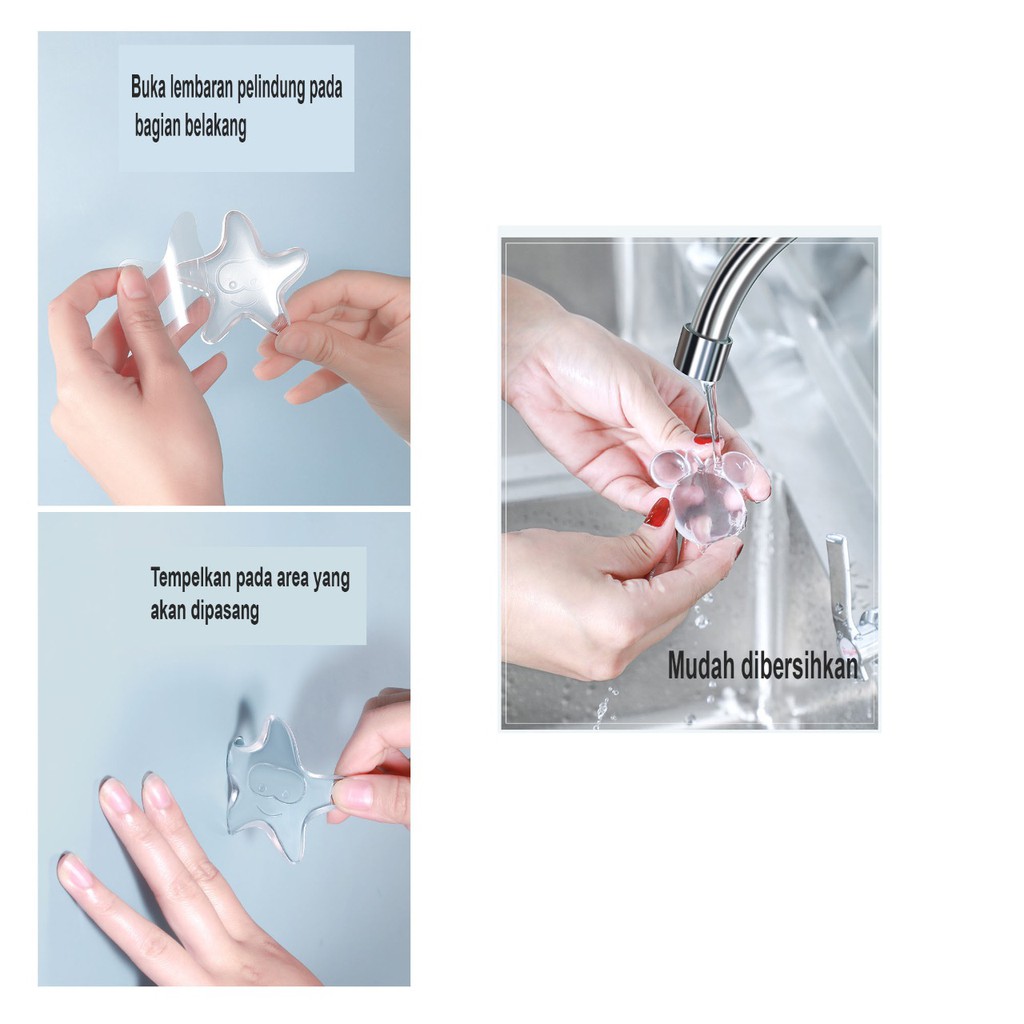 Buka lembaran pelindung pada bagian belakang

Tempelkan pada area yang akan dipasang

Mudah dibersihkan