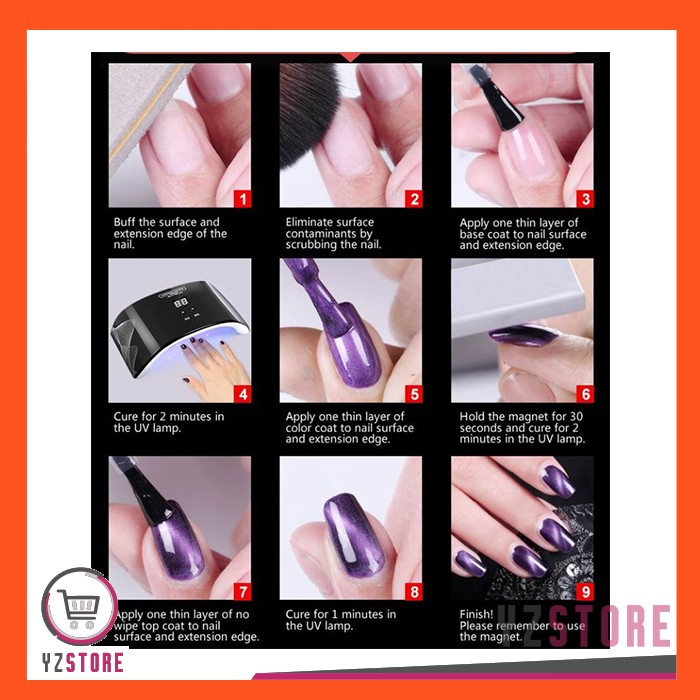 1

Buff the surface and extension edge of the nail.

2

Eliminate surface contaminants by scrubbing the nail.

3

Apply one thin layer of base coat to nail surface and extension edge.

88

4

Cure for 2 minutes in the UV lamp.

5

Apply one thin layer of color coat to nail surface and extension edge.

6

Hold the magnet for 30 seconds and cure for 2 minutes in the UV lamp.

7

Apply one thin layer of no wipe top coat to nail surface and extension edge.

8

Cure for 1 minutes in the UV lamp.

9

Finish! Please remember to use the magnet.

YZSTORE

YZSTORE