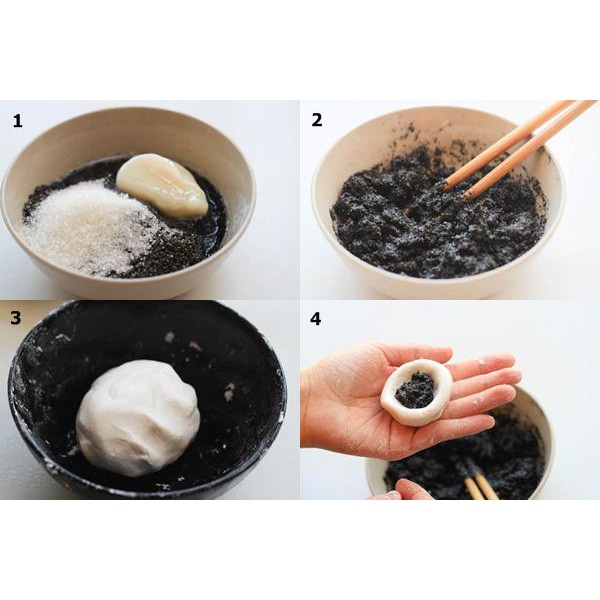 1

2

3

4