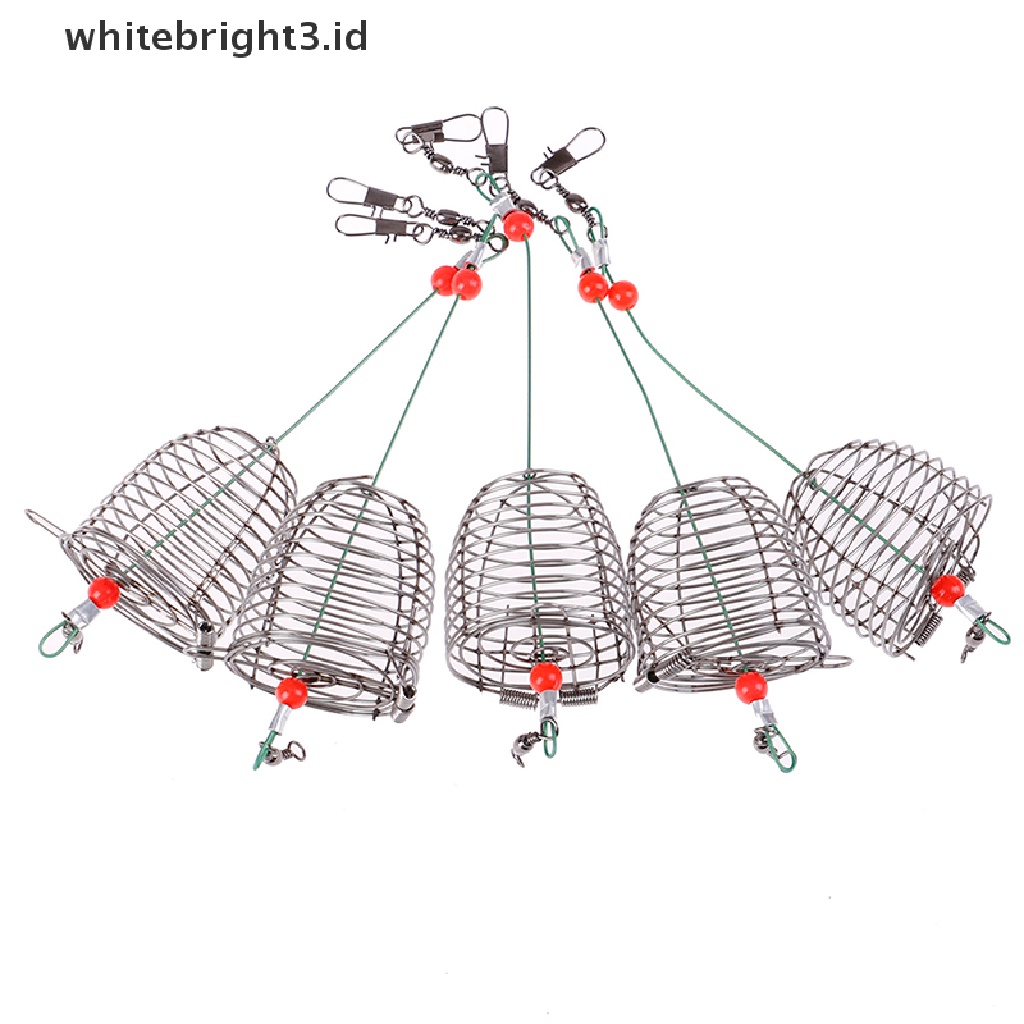 whitebright3.id