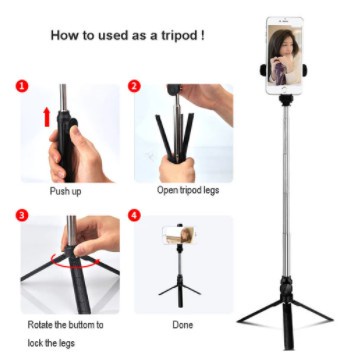 How to used as a tripod !

1

Push up

2

Open tripod legs

3

Rotate the buttom to lock the legs

4

Done