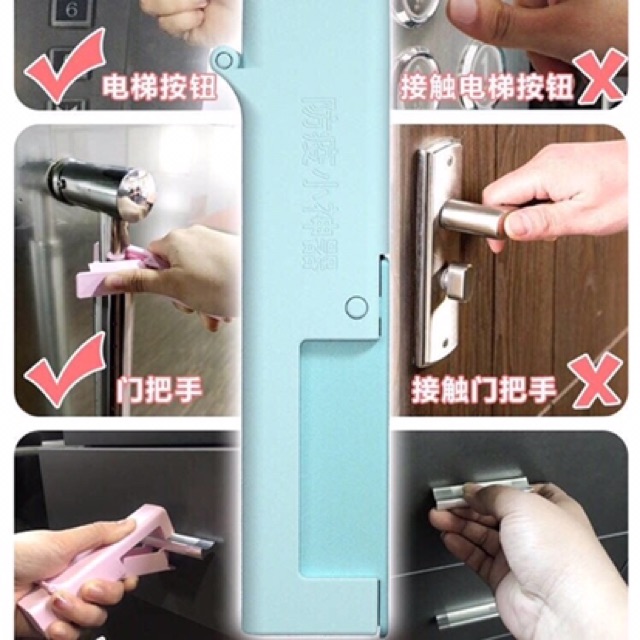 6

电梯按钮

接触电梯按钮

防疫小神器

门把手

接触门把手