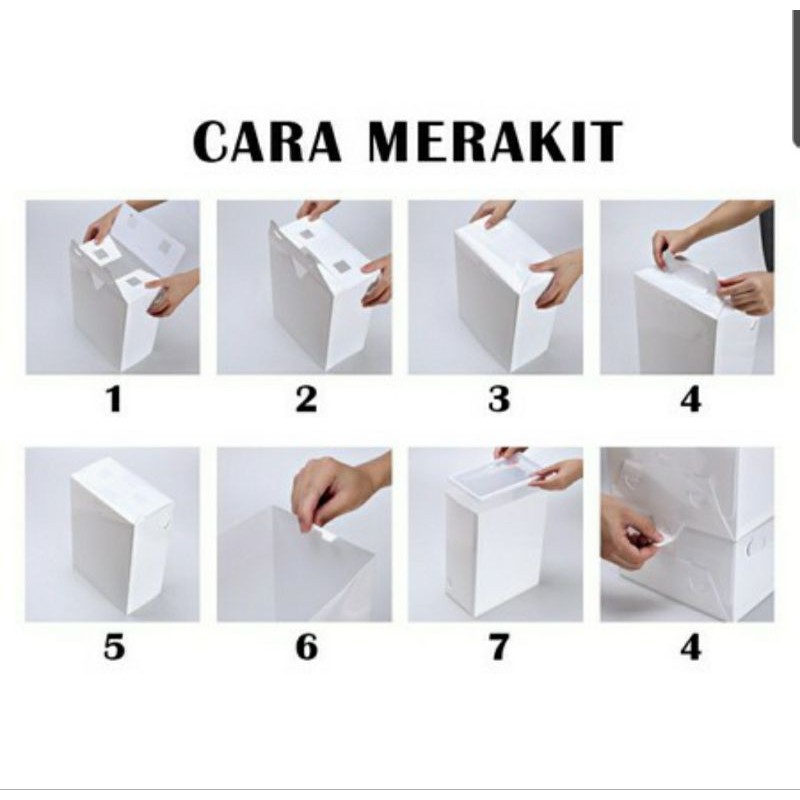 CARA MERAKIT

1

2

3

4

5

6

7

4