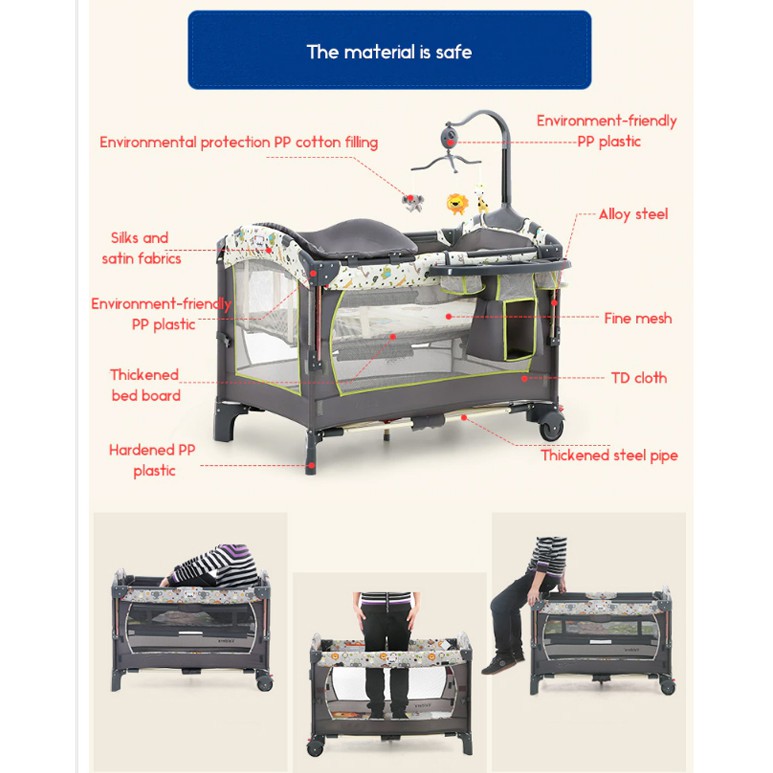 The material is safe

Environmental protection PP cotton filling

Environment-friendly PP plastic

Alloy steel

Silks and satin fabrics

Environment-friendly PP plastic

Fine mesh

Thickened bed board

TD cloth

Hardened PP plastic

Thickened steel pipe