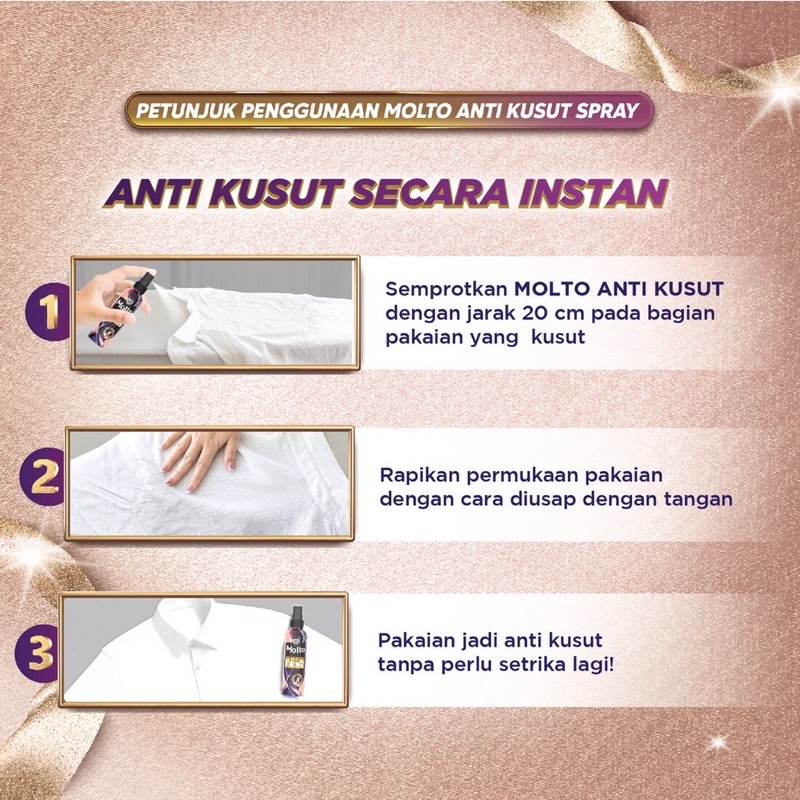 PETUNJUK PENGGUNAAN MOLTO ANTI KUSUT SPRAY

ANTI KUSUT SECARA INSTAN

1

Semprotkan MOLTO ANTI KUSUT dengan jarak 20 cm pada bagian pakaian yang kusut

2

Rapikan permukaan pakaian dengan cara diusap dengan tangan

3

Molto

Pakaian jadi anti kusut tanpa perlu setrika lagi!