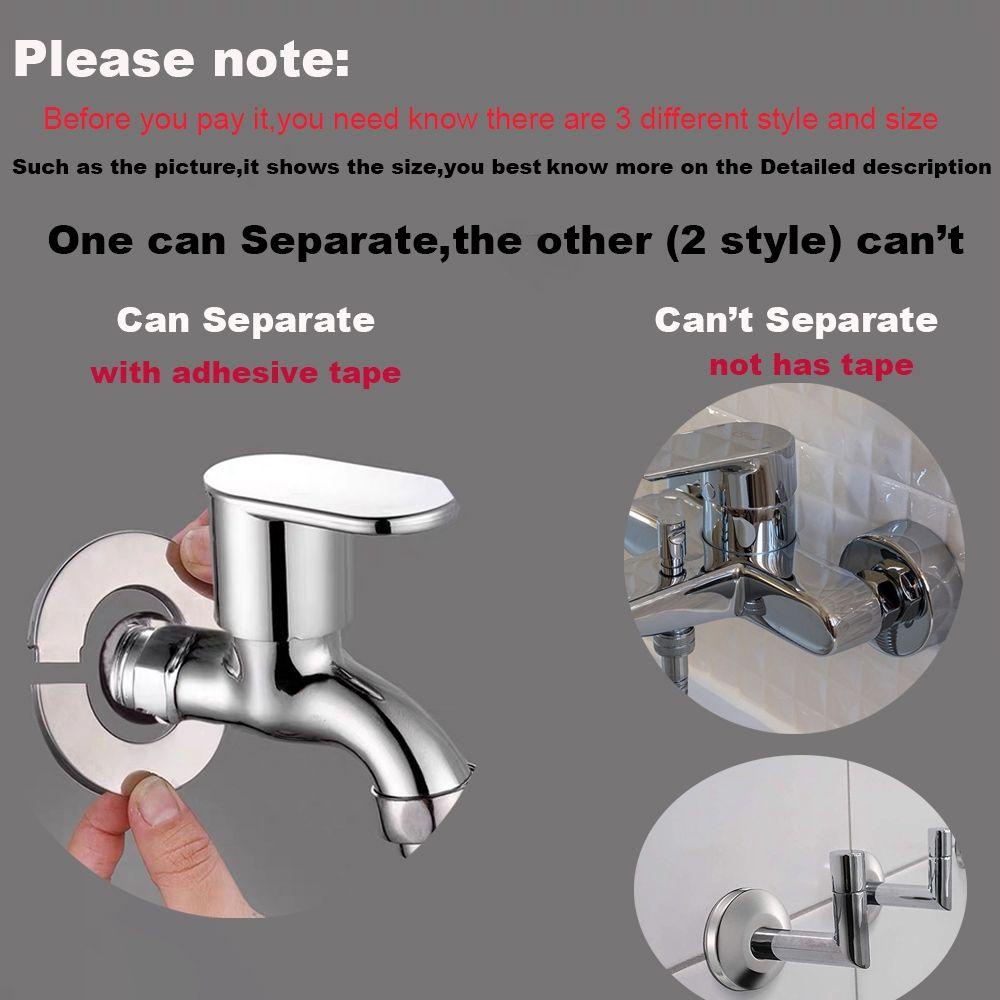 Please note:

Before you pay it,you need know there are 3 different style and size

Such as the picture,it shows the size,you best know more on the Detailed description

One can Separate,the other (2 style) can't

Can Separate
with adhesive tape

Can't Separate
not has tape