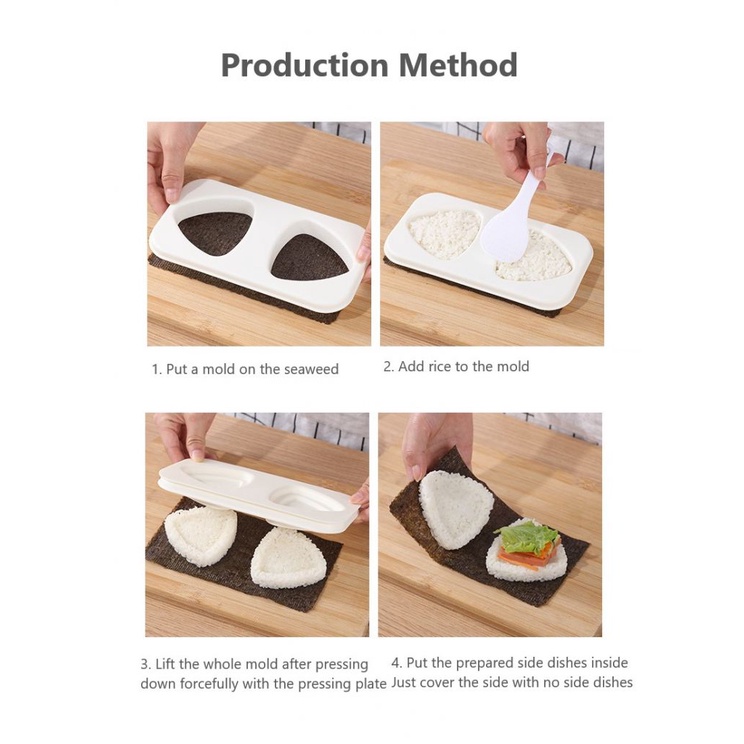 Production Method

1. Put a mold on the seaweed

2. Add rice to the mold

3. Lift the whole mold after pressing down forcefully with the pressing plate

4. Put the prepared side dishes inside Just cover the side with no side dishes