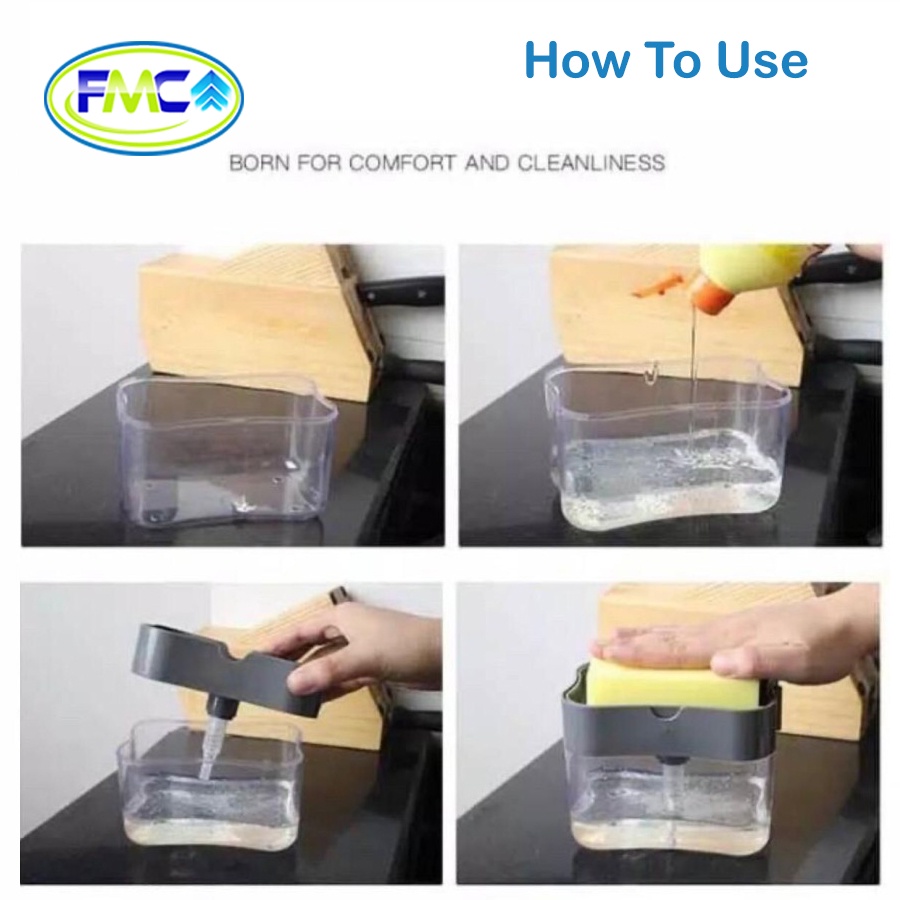 FMC

How To Use

BORN FOR COMFORT AND CLEANLINESS