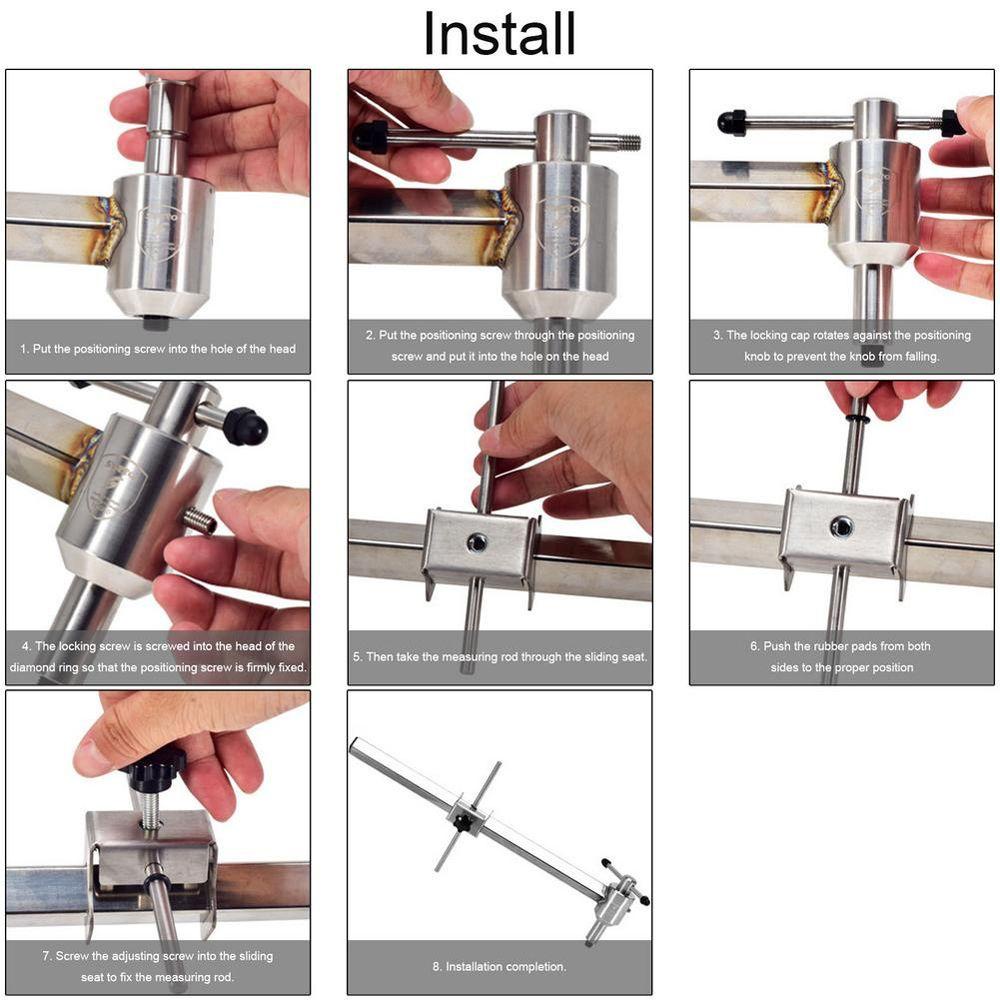 Install

1. Put the positioning screw into the hole of the head

2. Put the positioning screw through the positioning screw and put it into the hole on the head

3. The locking cap rotates against the positioning knob to prevent the knob from falling.

4. The locking screw is screwed into the head of the diamond ring so that the positioning screw is firmly fixed.

5. Then take the measuring rod through the sliding seat.

6. Push the rubber pads from both sides to the proper position

7. Screw the adjusting screw into the sliding seat to fix the measuring rod.

8. Installation completion.