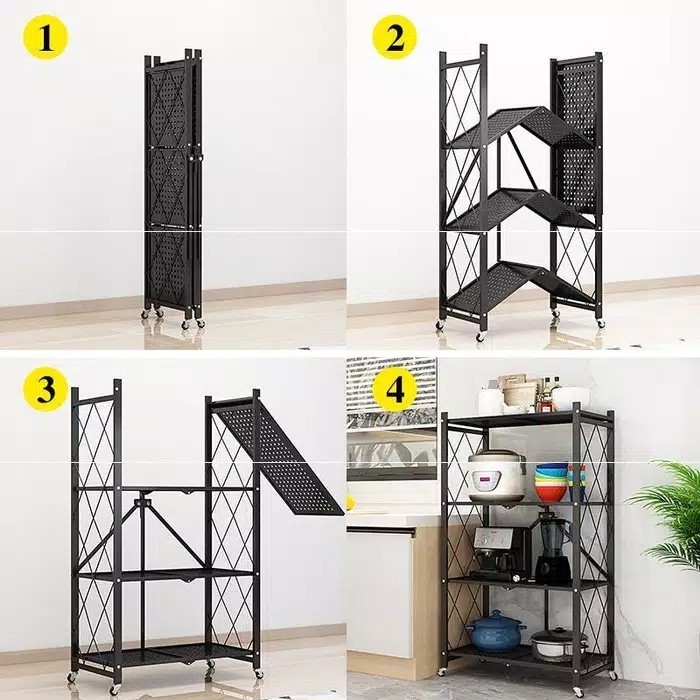 1

2

3

4