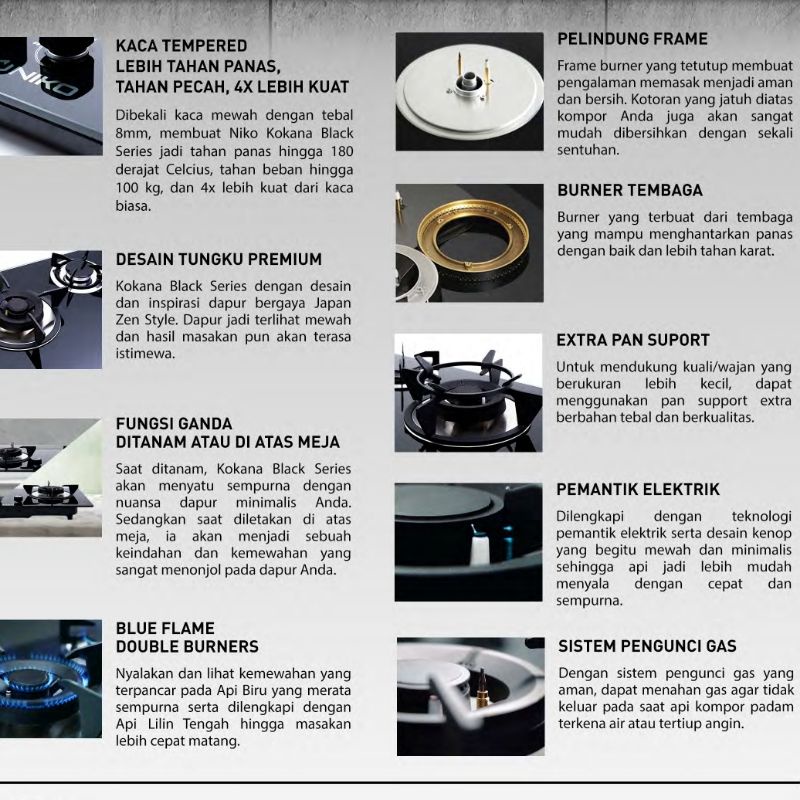 NIKO

KACA TEMPERED
LEBIH TAHAN PANAS, TAHAN PECAH, 4X LEBIH KUAT

Dibekali kaca mewah dengan tebal 8mm, membuat Niko Kokana Black Series jadi tahan panas hingga 180 derajat Celcius, tahan beban hingga 100 kg, dan 4x lebih kuat dari kaca biasa.

DESAIN TUNGKU PREMIUM

Kokana Black Series dengan desain dan inspirasi dapur bergaya Japan Zen Style. Dapur jadi terlihat mewah dan hasil masakan pun akan terasa istimewa.

FUNGSI GANDA
DITANAM ATAU DI ATAS MEJA

Saat ditanam, Kokana Black Series akan menyatu sempurna dengan nuansa dapur minimalis Anda. Sedangkan saat diletakan di atas meja, ia akan menjadi sebuah keindahan dan kemewahan yang sangat menonjol pada dapur Anda.

BLUE FLAME
DOUBLE BURNERS

Nyalakan dan lihat kemewahan yang terpancar pada Api Biru yang merata sempurna serta dilengkapi dengan Api Lilin Tengah hingga masakan lebih cepat matang.

PELINDUNG FRAME

Frame burner yang tetutup membuat pengalaman memasak menjadi aman dan bersih. Kotoran yang jatuh diatas kompor Anda juga akan sangat mudah dibersihkan dengan sekali sentuhan.

BURNER TEMBAGA

Burner yang terbuat dari tembaga yang mampu menghantarkan panas dengan baik dan lebih tahan karat.

EXTRA PAN SUPORT

Untuk mendukung kuali/wajan yang berukuran lebih kecil, dapat menggunakan pan support extra berbahan tebal dan berkualitas.

PEMANTIK ELEKTRIK

Dilengkapi dengan teknologi pemantik elektrik serta desain kenop yang begitu mewah dan minimalis sehingga api jadi lebih mudah menyala dengan cepat dan sempurna.

SISTEM PENGUNCI GAS

Dengan sistem pengunci gas yang aman, dapat menahan gas agar tidak keluar pada saat api kompor padam terkena air atau tertiup angin.