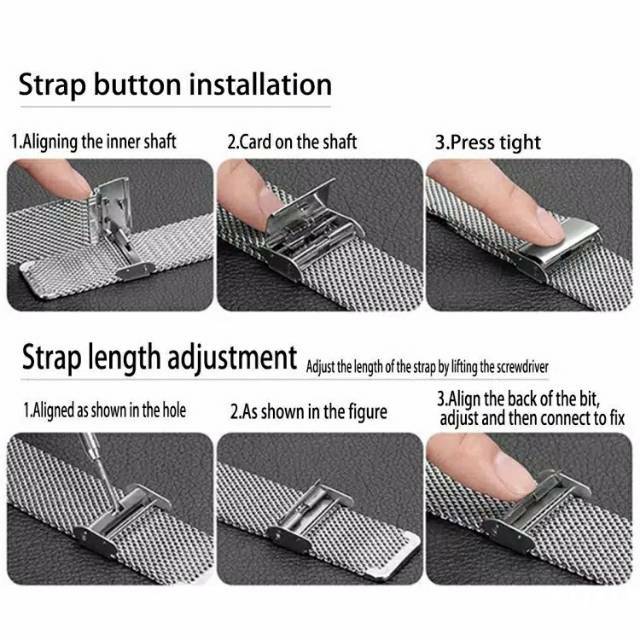 Strap button installation

1.Aligning the inner shaft

2.Card on the shaft

3.Press tight

Strap length adjustment Adjust the length of the strap by lifting the screwdriver

1.Aligned as shown in the hole

2.As shown in the figure

3.Align the back of the bit, adjust and then connect to fix