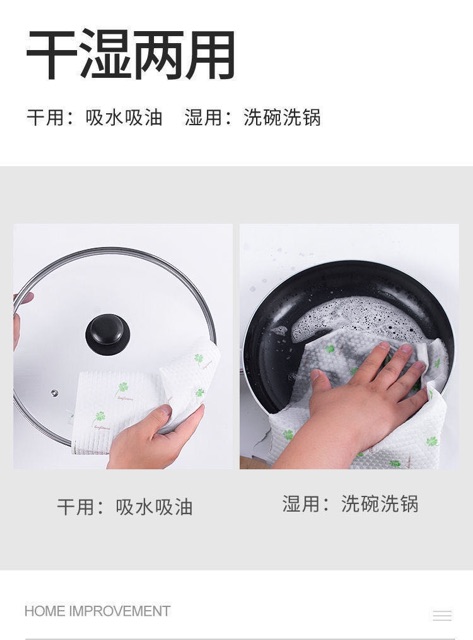 干湿两用

干用：吸水吸油　湿用：洗碗洗锅

干用：吸水吸油

湿用：洗碗洗锅

HOME IMPROVEMENT