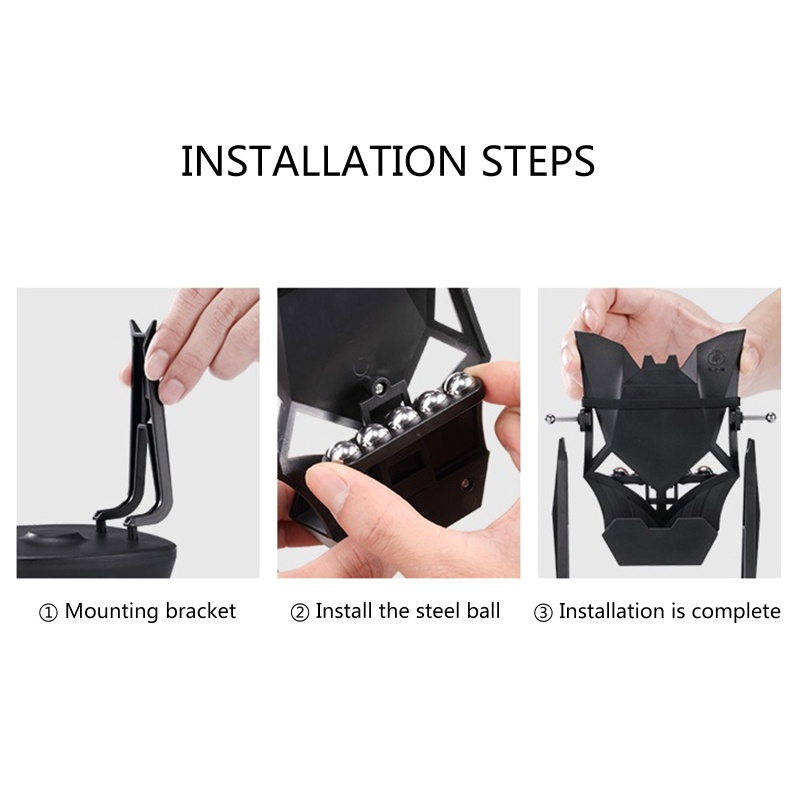 INSTALLATION STEPS

① Mounting bracket

② Install the steel ball

③ Installation is complete