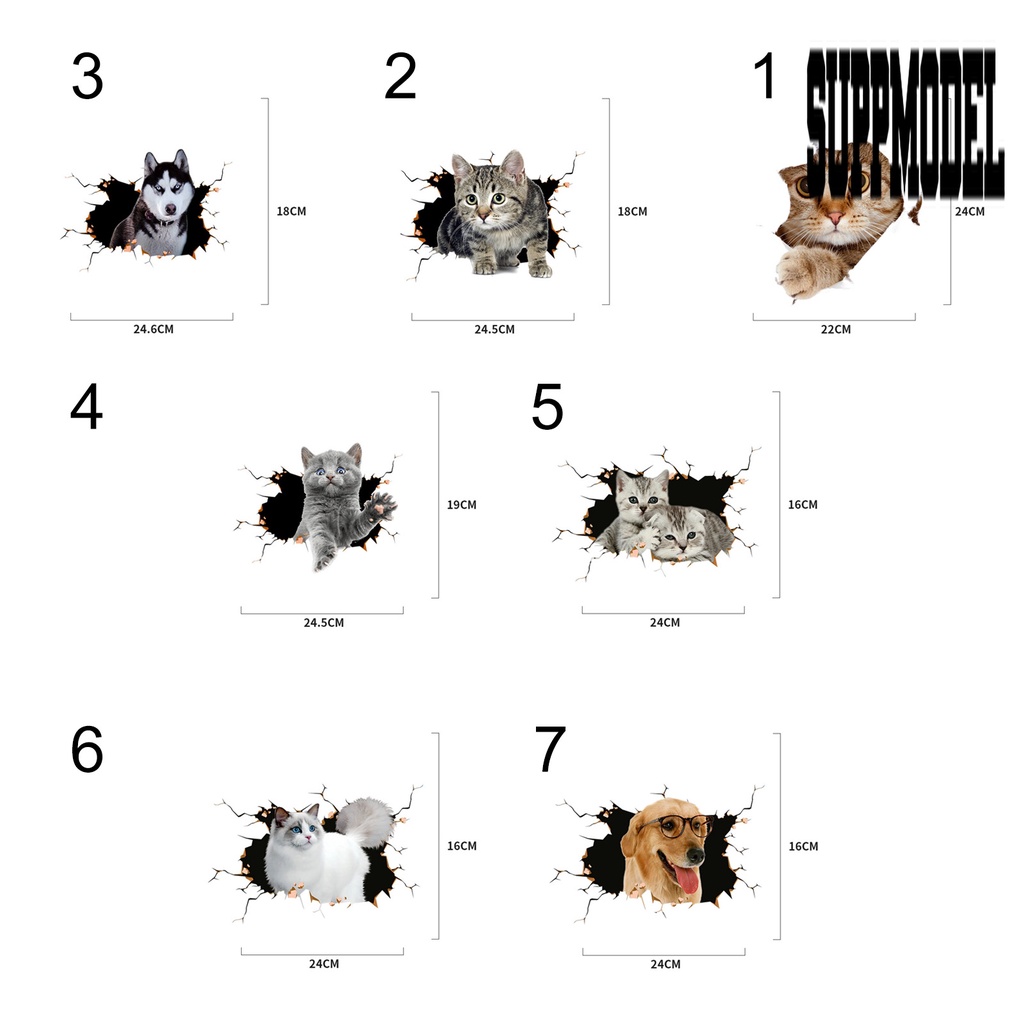 3

18CM

24.6CM

2

18CM

24.5CM

1 SUPPMODEL

24CM

22CM

4

19CM

24.5CM

5

16CM

24CM

6

16CM

24CM

7

16CM

24CM