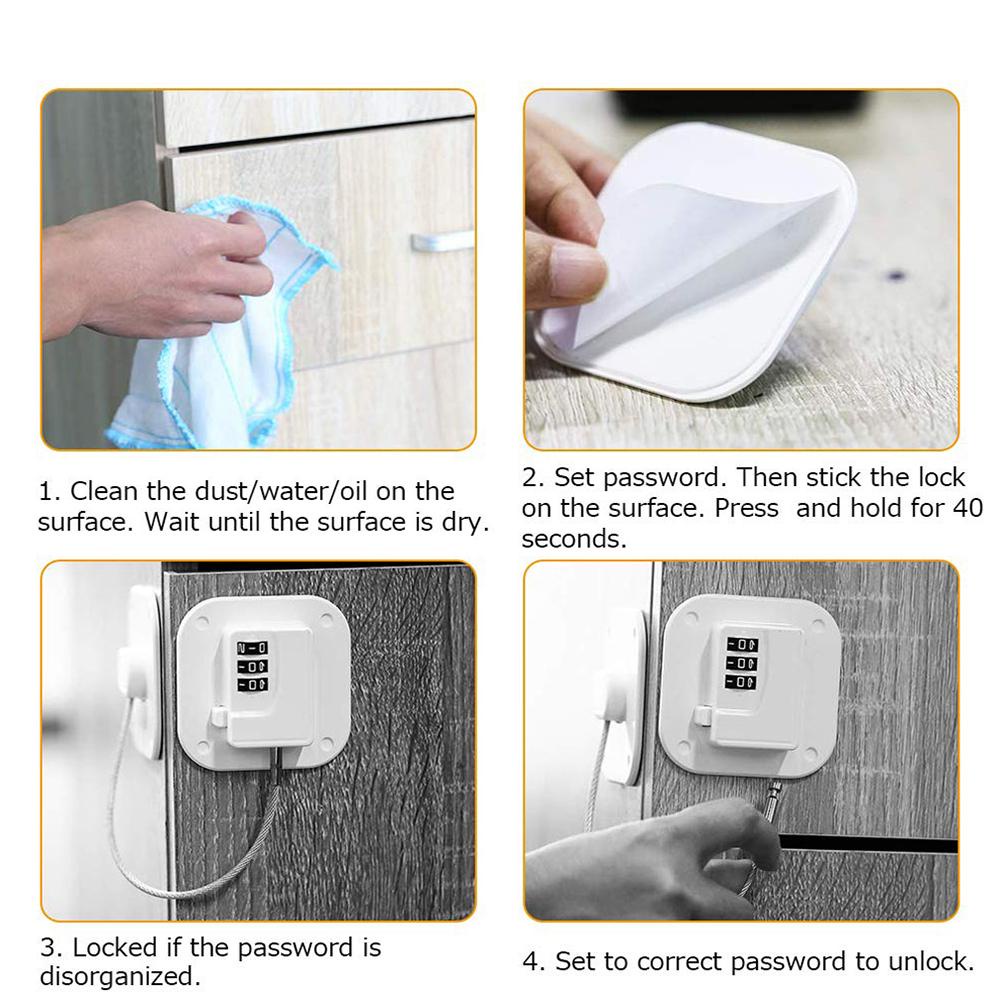 1. Clean the dust/water/oil on the surface. Wait until the surface is dry.

2. Set password. Then stick the lock on the surface. Press and hold for 40 seconds.

3. Locked if the password is disorganized.

4. Set to correct password to unlock.