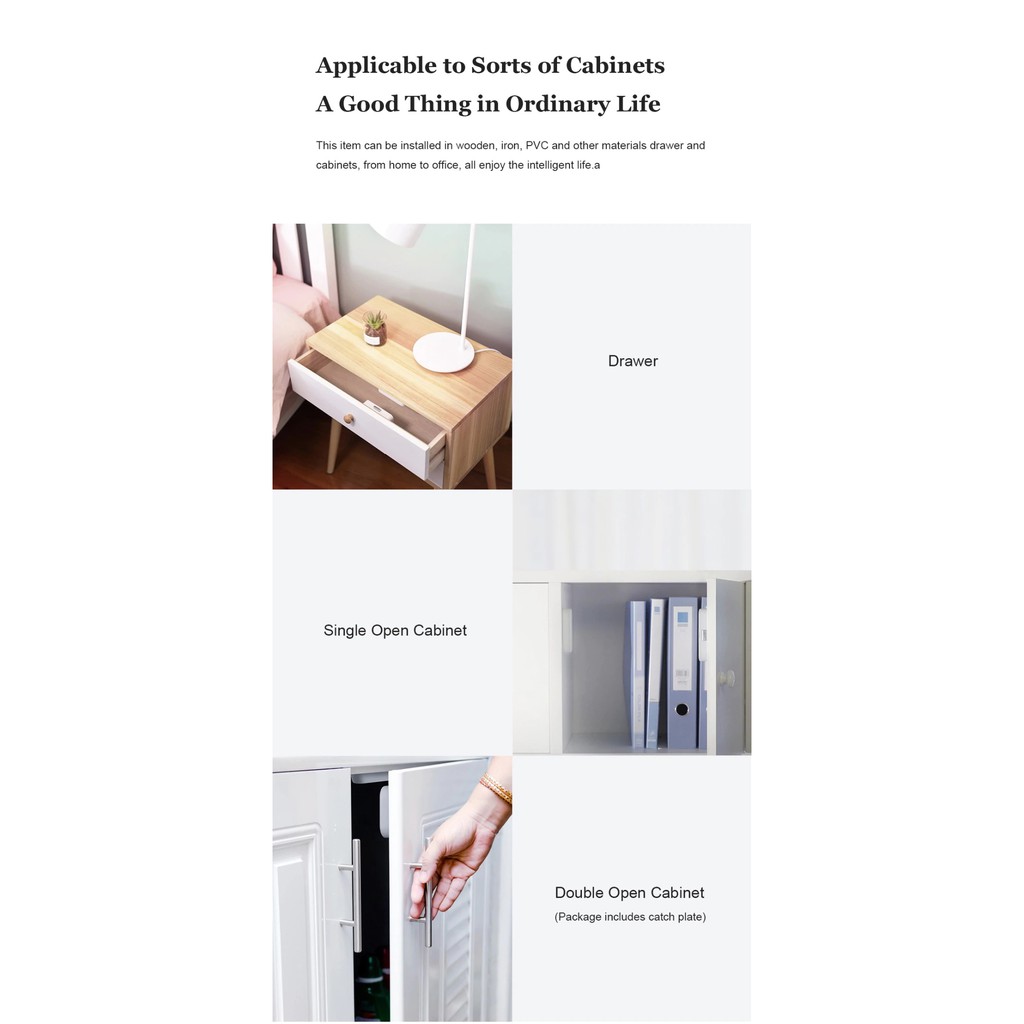 Applicable to Sorts of Cabinets
A Good Thing in Ordinary Life

This item can be installed in wooden, iron, PVC and other materials drawer and cabinets, from home to office, all enjoy the intelligent life.a

Drawer

Single Open Cabinet

Double Open Cabinet
(Package includes catch plate)